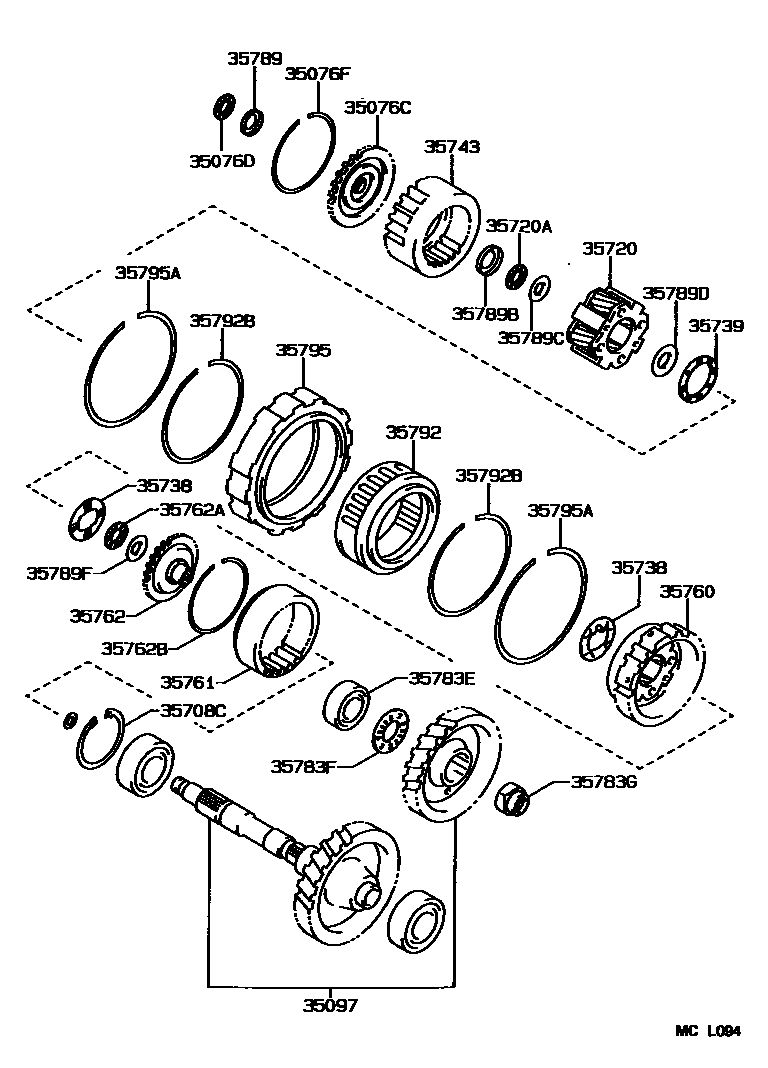 35789
35076F
35076C
35076D
35743
35720A
35720
35789B
35789C
35789D
35739
35795A
35792B
35795
35792
35792B
35795A
35738
35762A
35789F
35762
35762B
35761
35738
35760
35783E
35708C
35783F
35783G
35097
MC L094