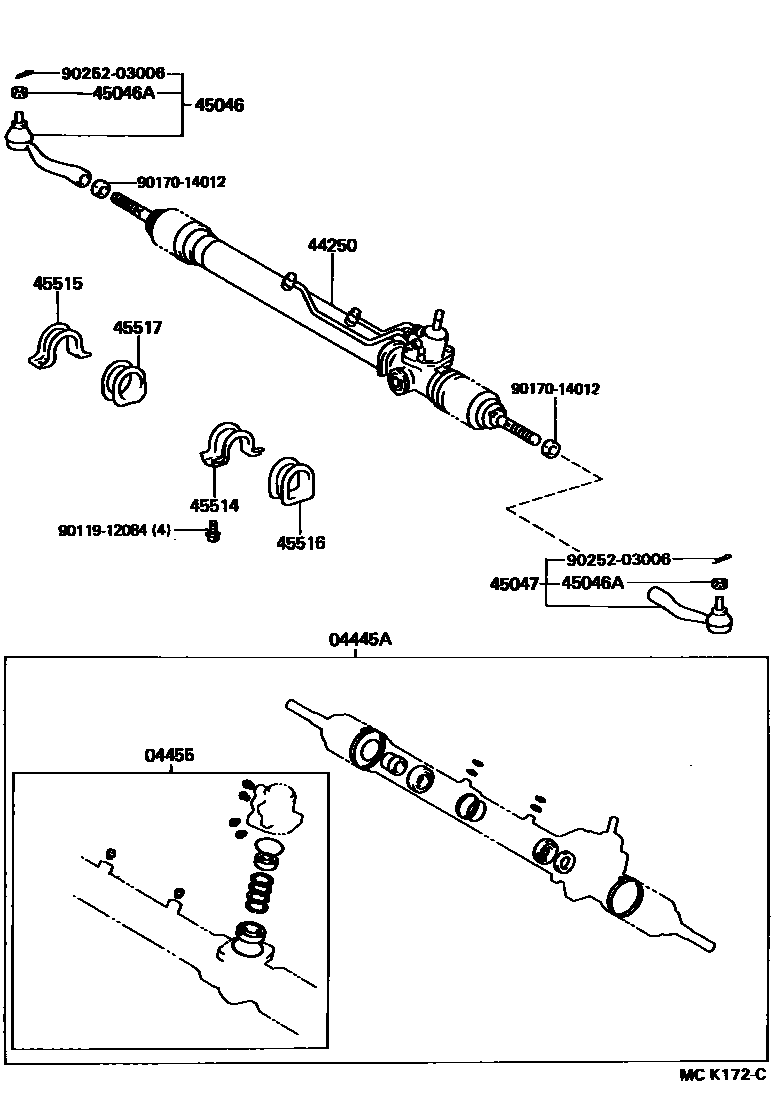 90252-03006
45046A
45046
90170-14012
44250
45515
45517
90170-14012
45514
90119-12084 (4)
45516
90252-03006
45047
45046A
04445A
04455
MC K172-C