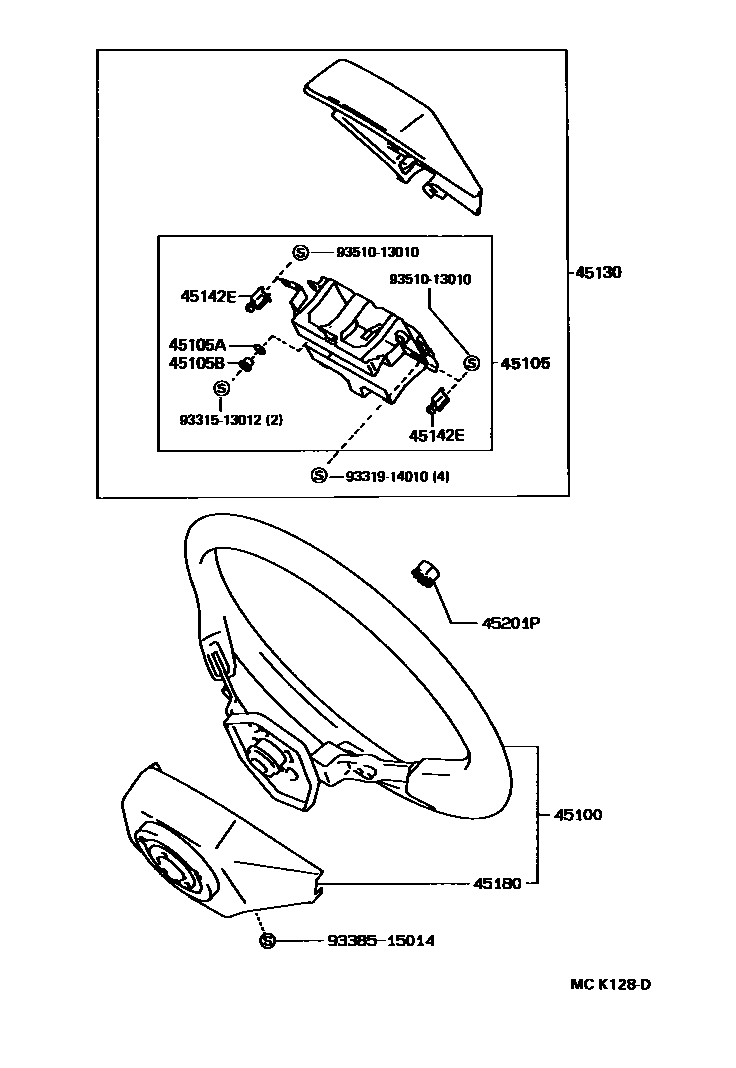 S 93510-13010
93510-13010
45142E
45130
45105A
45105B
S 45105
S
93315-13012 (2)
45142E
S 93319-14010 (4)
45201P
45100
45180
S 93385-15014
MC K128-D