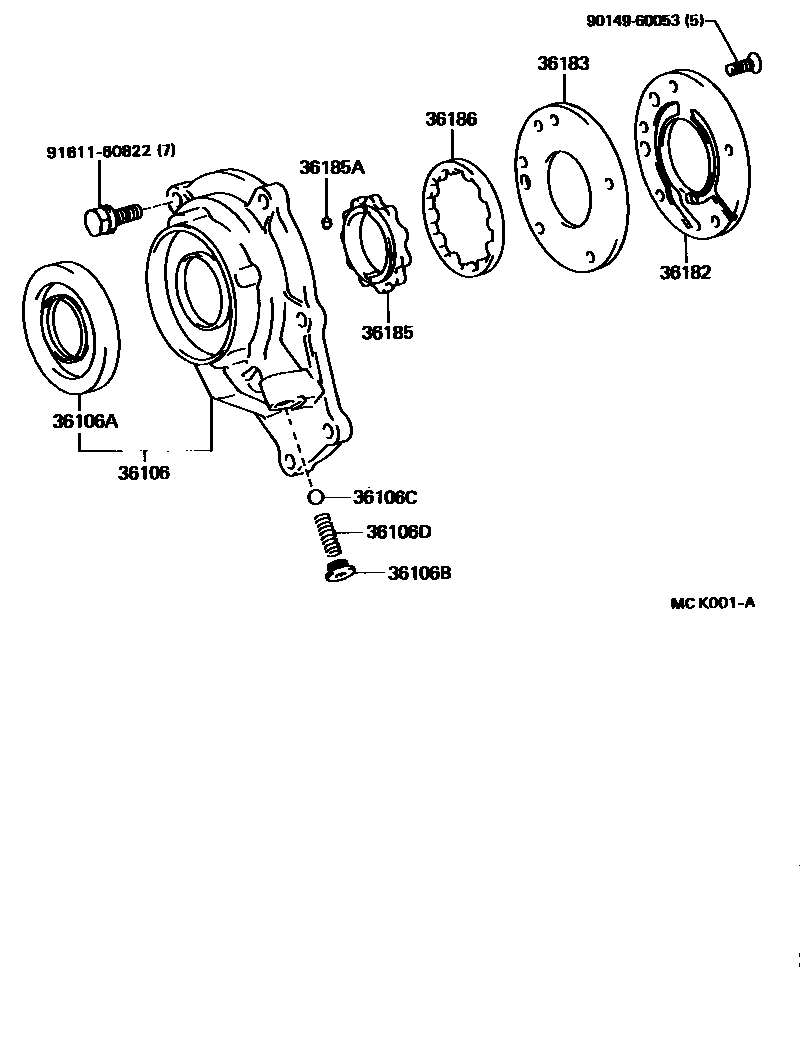 90149-60053 (5)
36183
36186
91611-60822 (7)
36185A
36182
36185
36106A
36106
36106C
36106D
36106B
MC K001-A