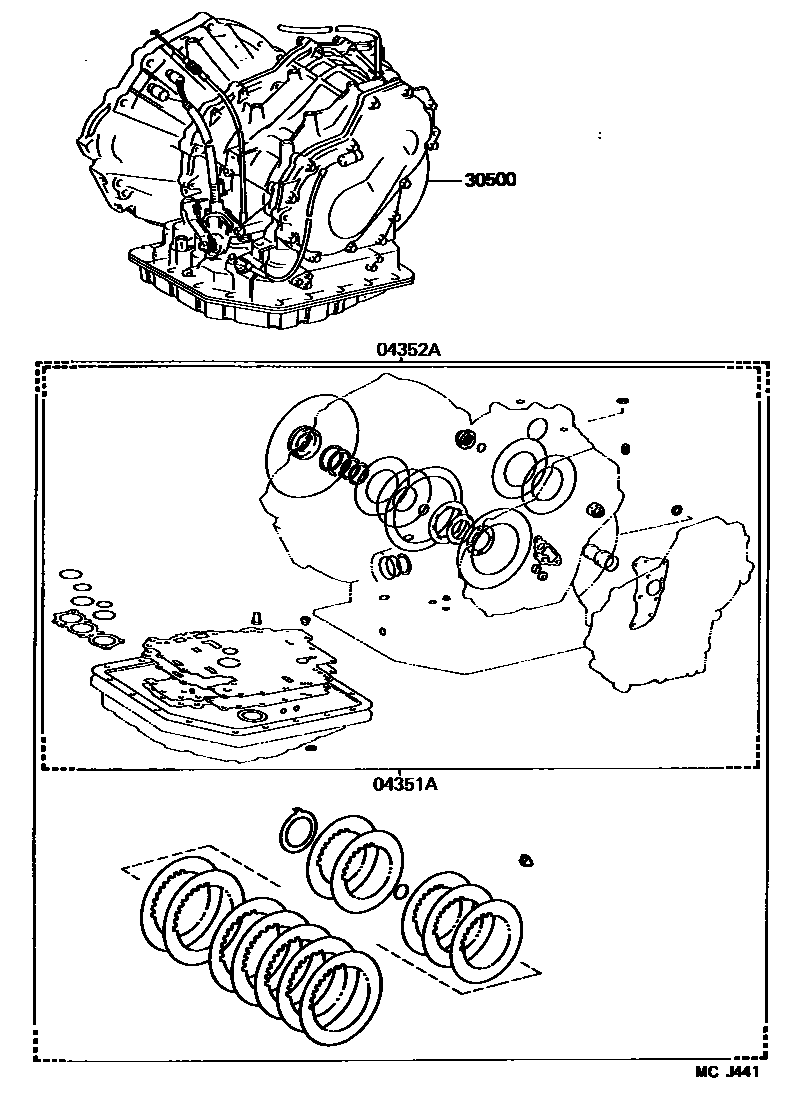 30500

04352A

04351A

MC J441