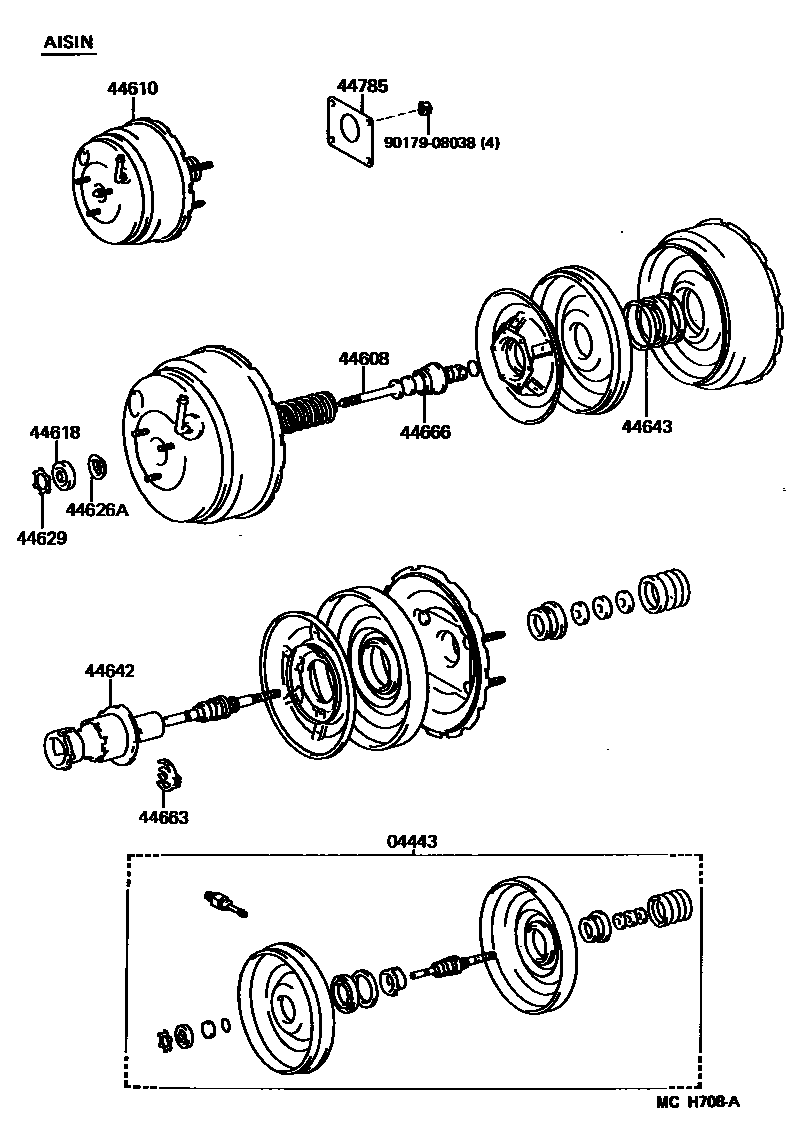 AISIN

44610

44785

90179-08038 (4)

44608

44666

44643

44618

44626A

44629

44642

44663

04443

MC H708-A