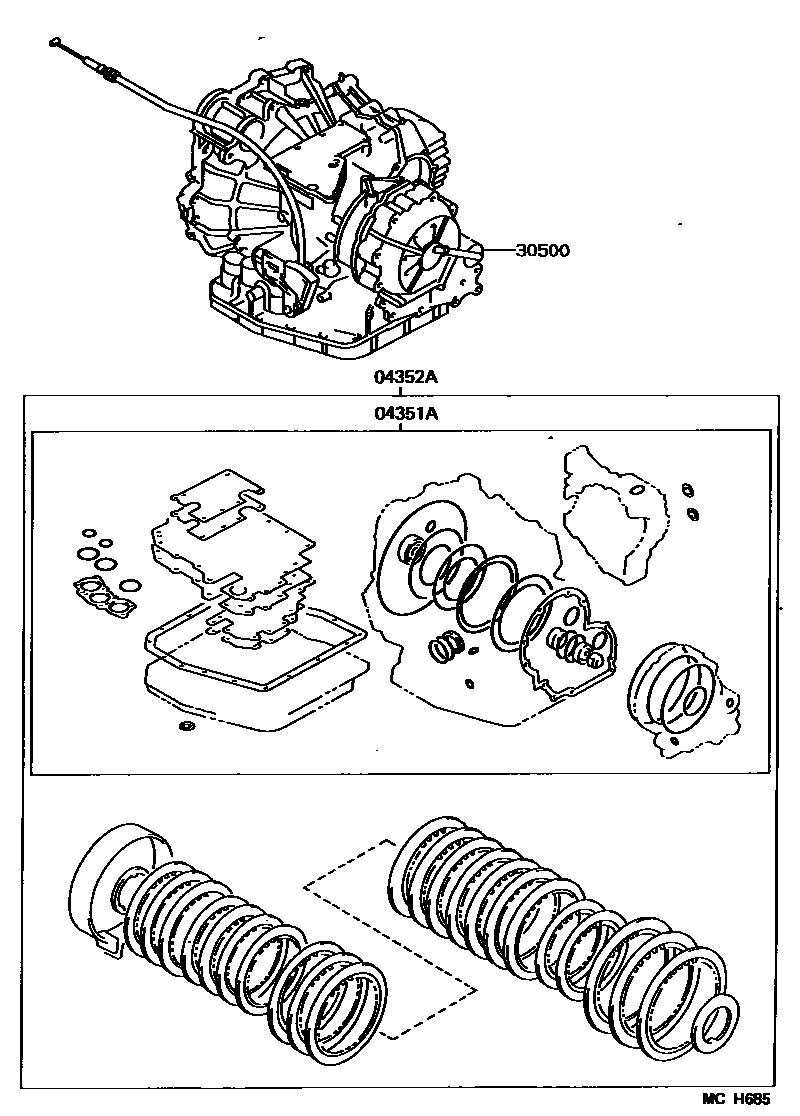 30500

04352A

04351A

MC H685