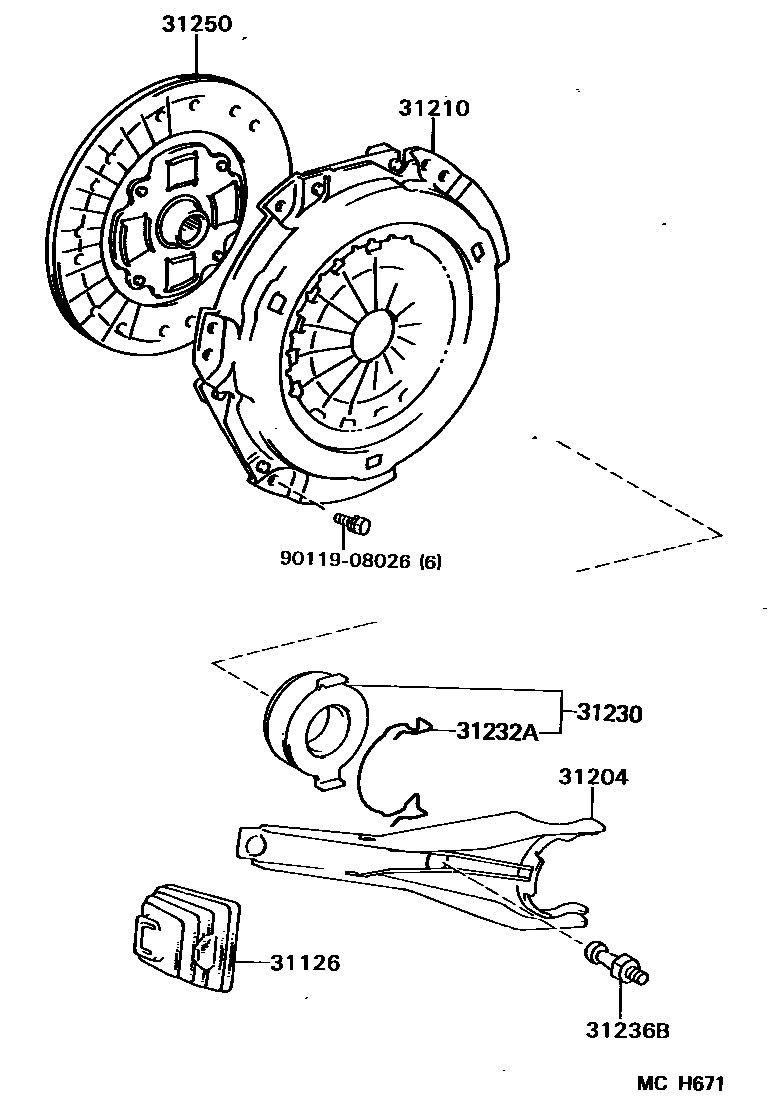 31250

31210

90119-08026 (6)

31230

31232A

31204

31126

31236B

MC H671