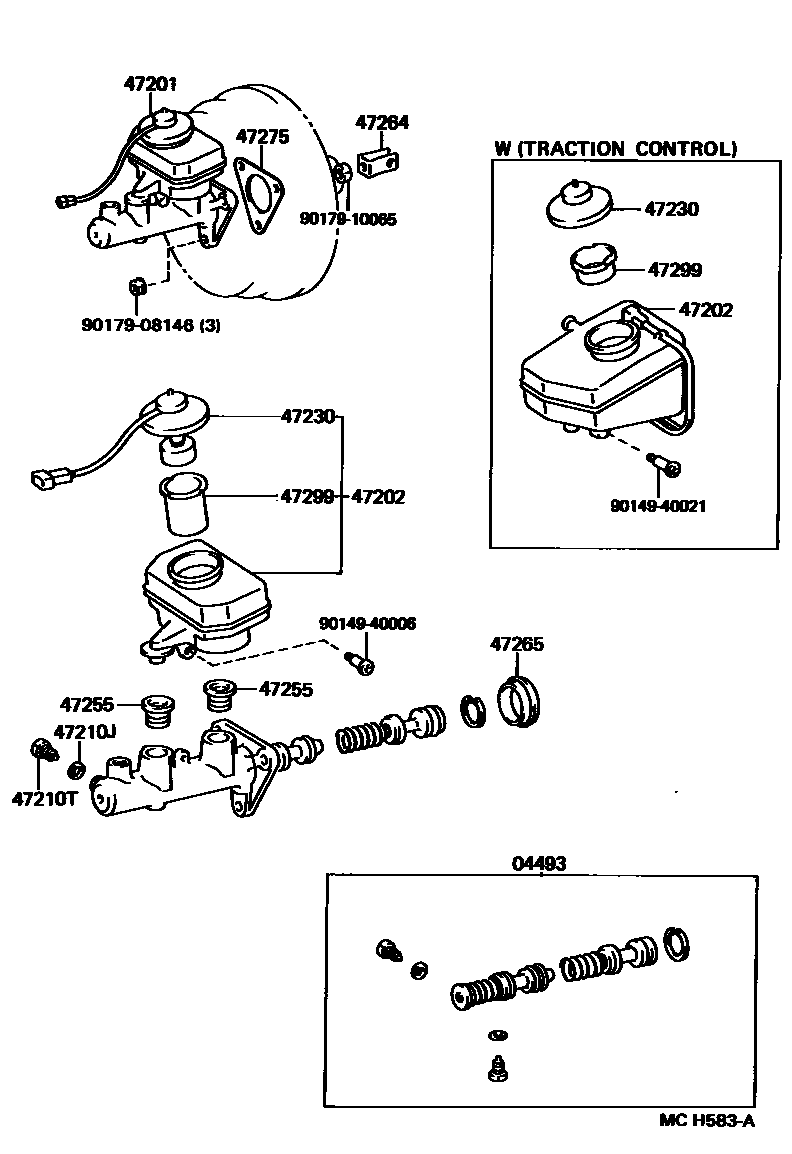 47201
47275
47264
90179-10065
90179-08146 (3)
W (TRACTION CONTROL)
47230
47299
47202
90149-40021
47230
47299
47202
90149-40006
47265
47255
47255
47210J
47210T
04493
MC H583-A