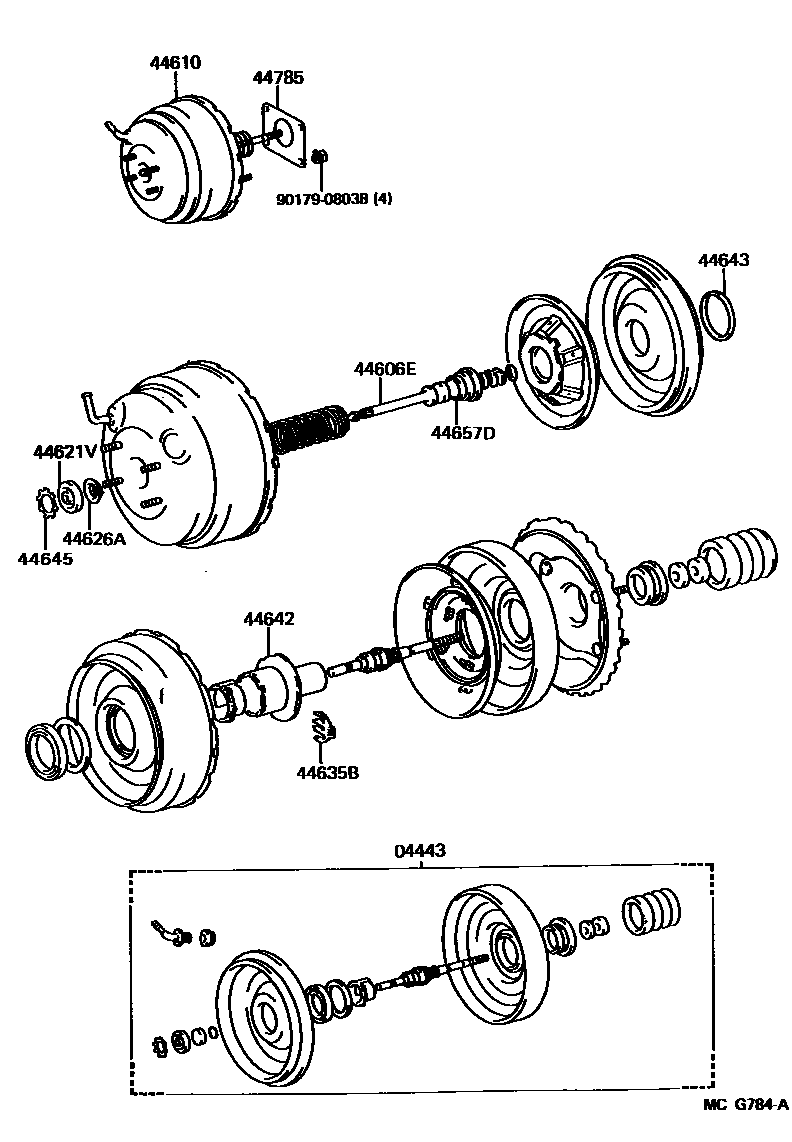 44610
44785
90179-08038 (4)
44643
44606E
44657D
44621V
44626A
44645
44642
44635B
04443
MC G784-A