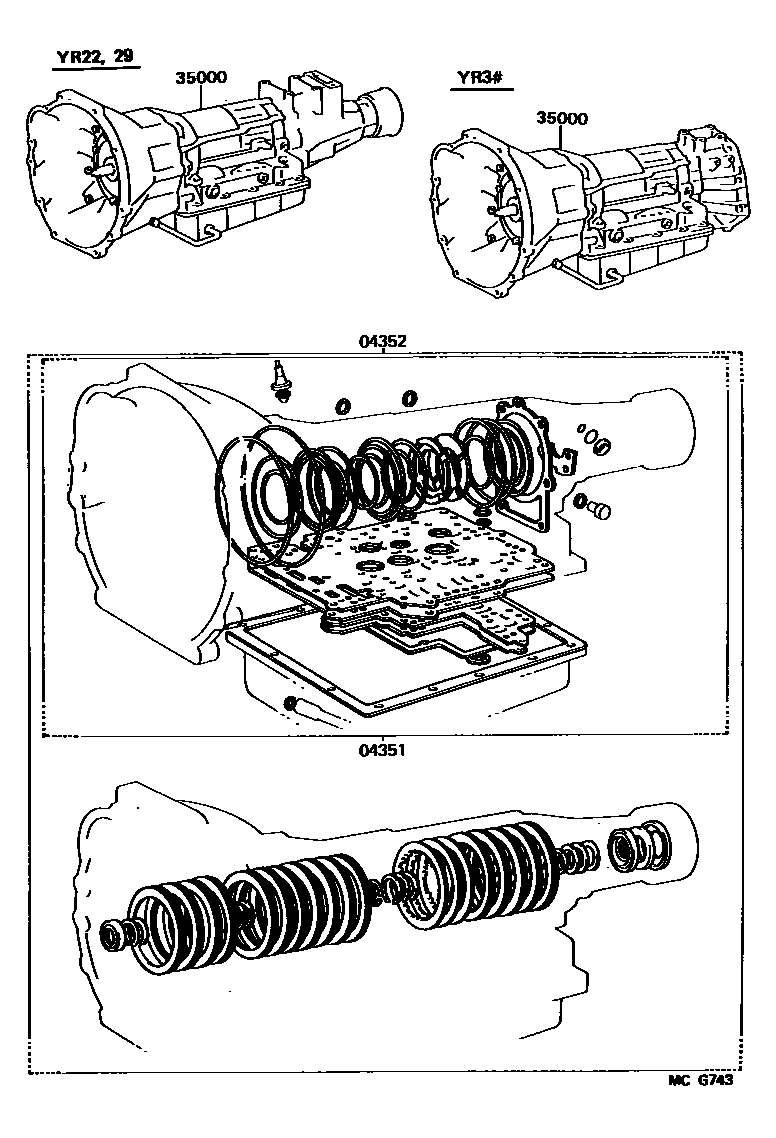 YR22, 29

35000

YR3#

35000

04352

04351

MC G743