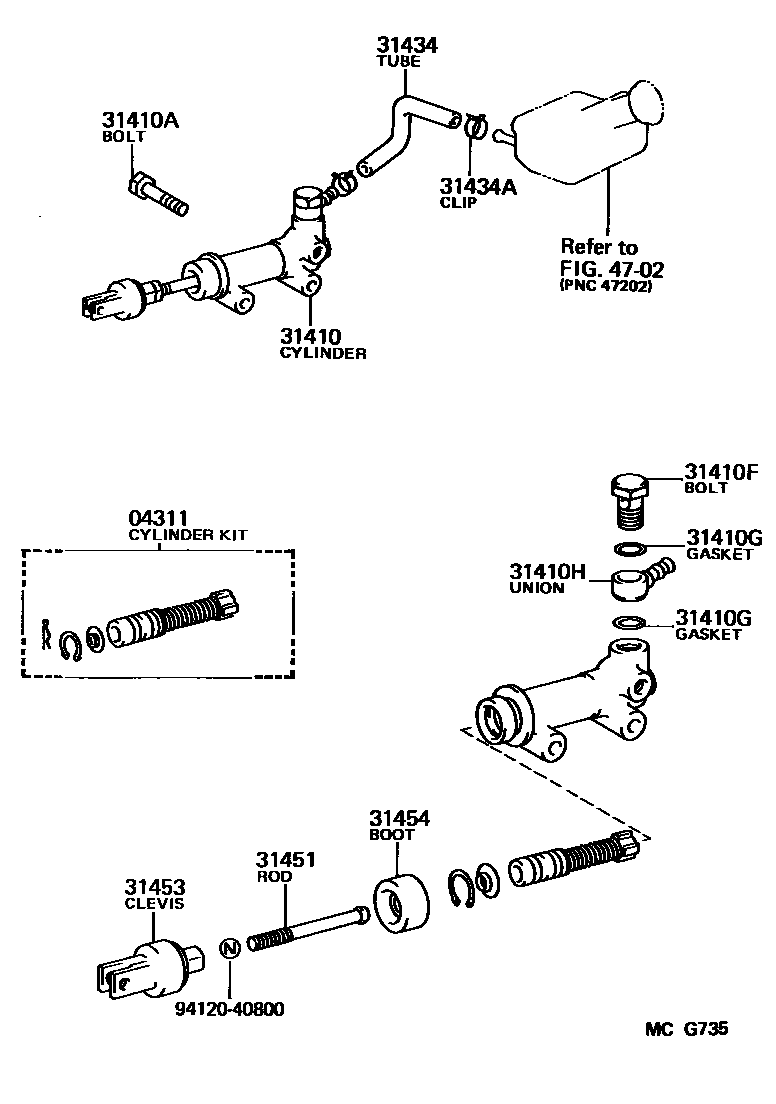 31434
TUBE

31410A
BOLT

31434A
CLIP

Refer to
FIG. 47-02
(PNC 47202)

31410
CYLINDER

04311
CYLINDER KIT

31410F
BOLT

31410G
GASKET

31410H
UNION

31410G
GASKET

31454
BOOT

31451
ROD

31453
CLEVIS

N

94120-40800

MC G735