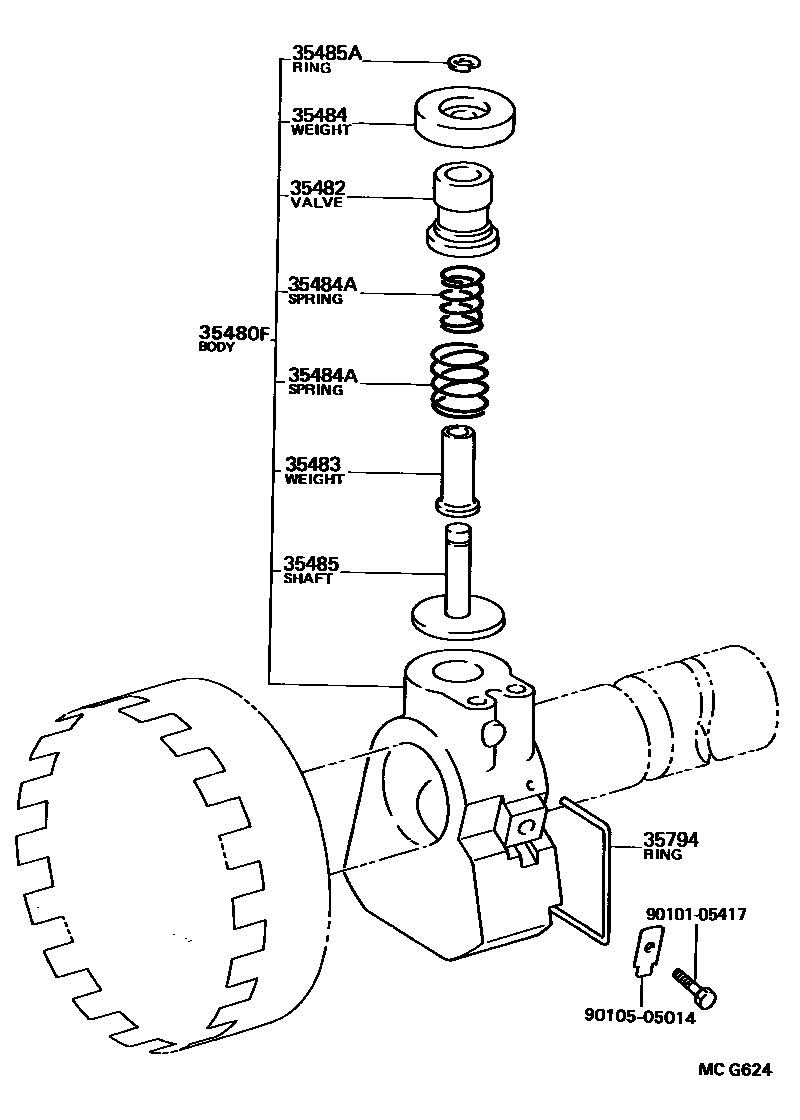 35485A
RING

35484
WEIGHT

35482
VALVE

35484A
SPRING

35480F
BODY

35484A
SPRING

35483
WEIGHT

35485
SHAFT

35794
RING

90101-05417

90105-05014

MC G624