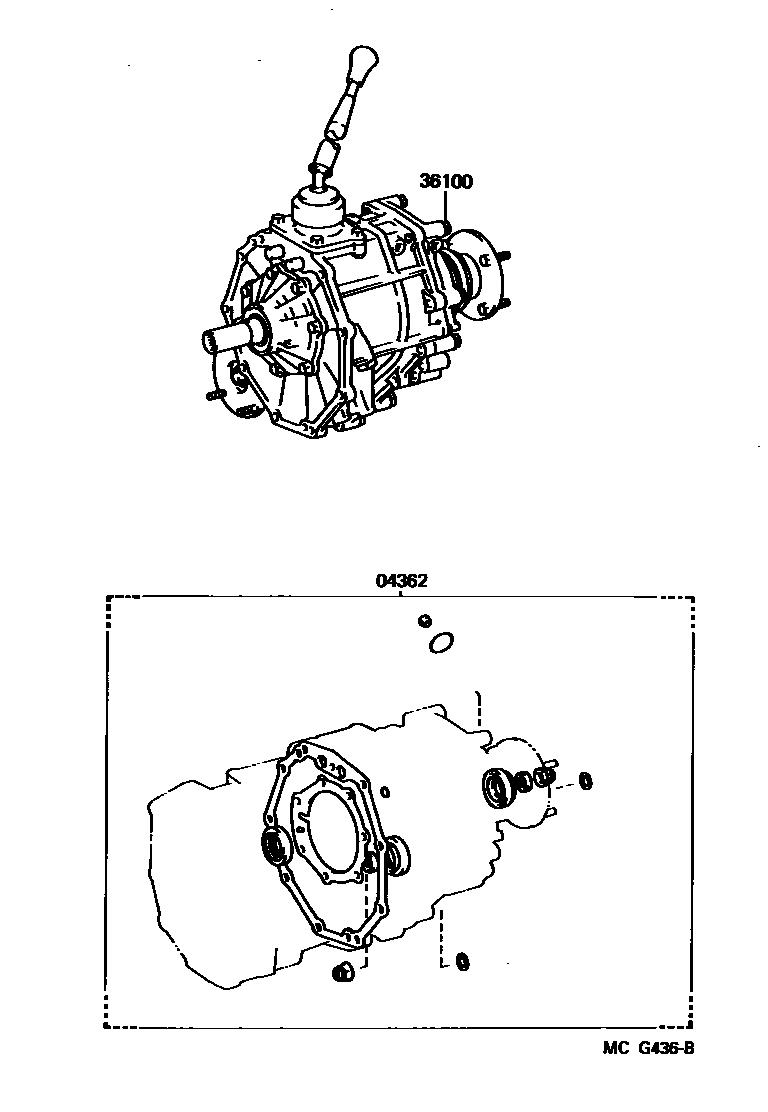 36100

04362

MC G436-B