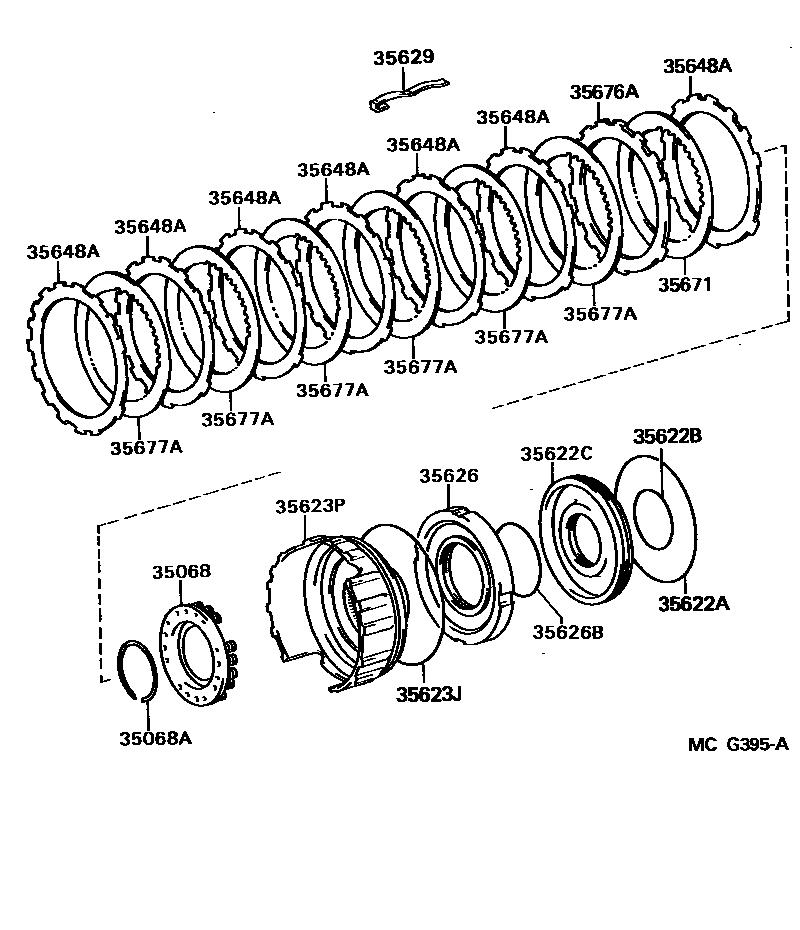 35629
35648A
35676A
35648A
35648A
35648A
35648A
35648A
35648A
35671
35677A
35677A
35677A
35677A
35677A
35677A
35622B
35622C
35626
35623P
35068
35622A
35626B
35623J
35068A
MC G395-A