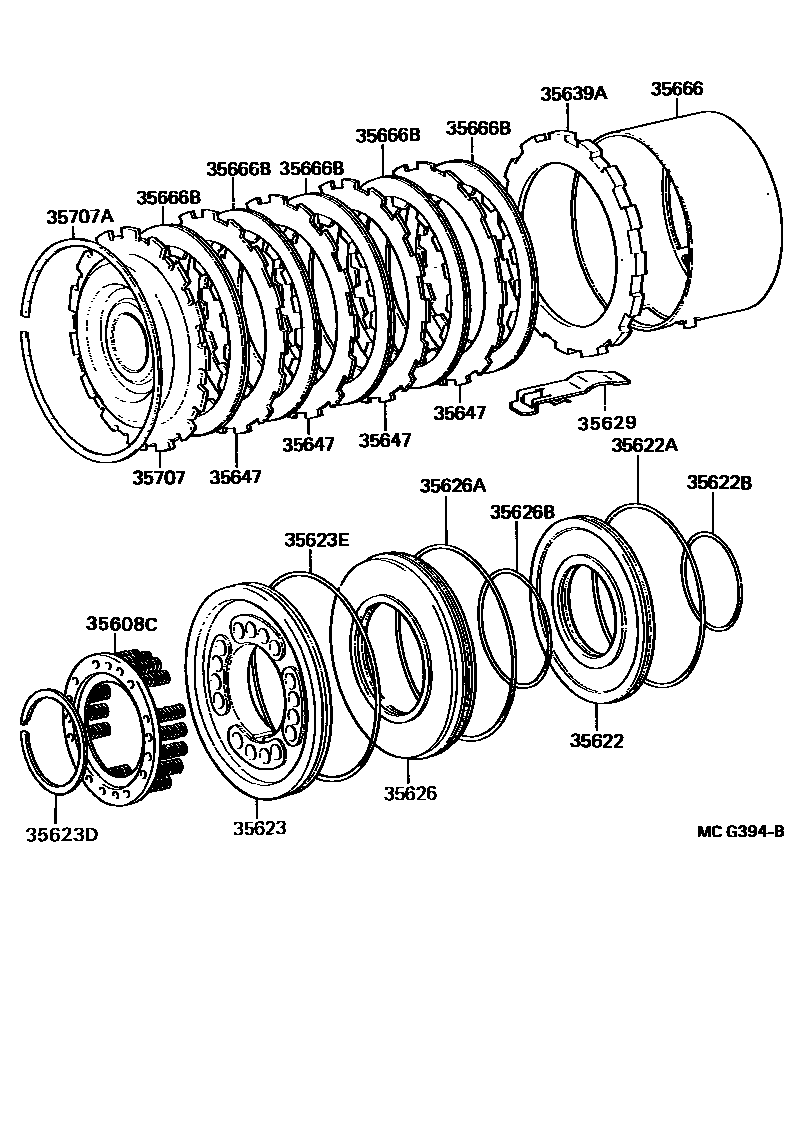 35639A
35666
35666B
35666B
35666B
35666B
35666B
35707A
35647
35629
35647
35647
35707
35647
35622A
35626A
35622B
35626B
35623E
35608C
35622
35626
35623D
35623
MC G394-B