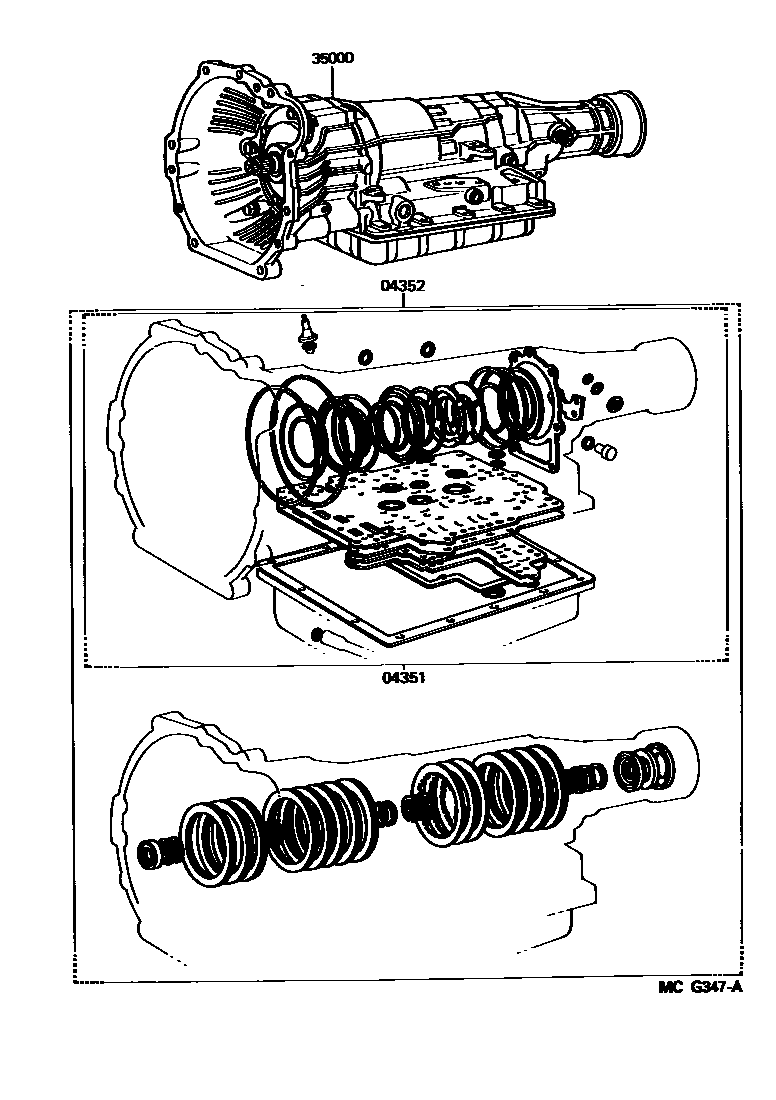 35000

04352

04351

MC G347-A