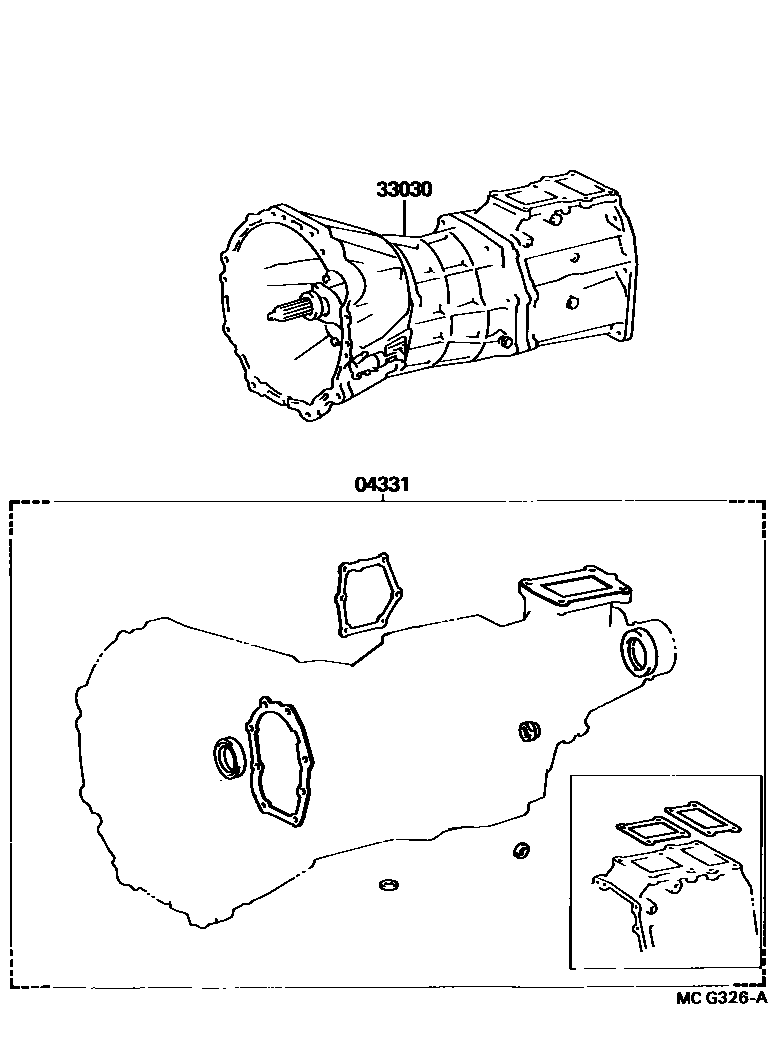 33030

04331

MC G326-A