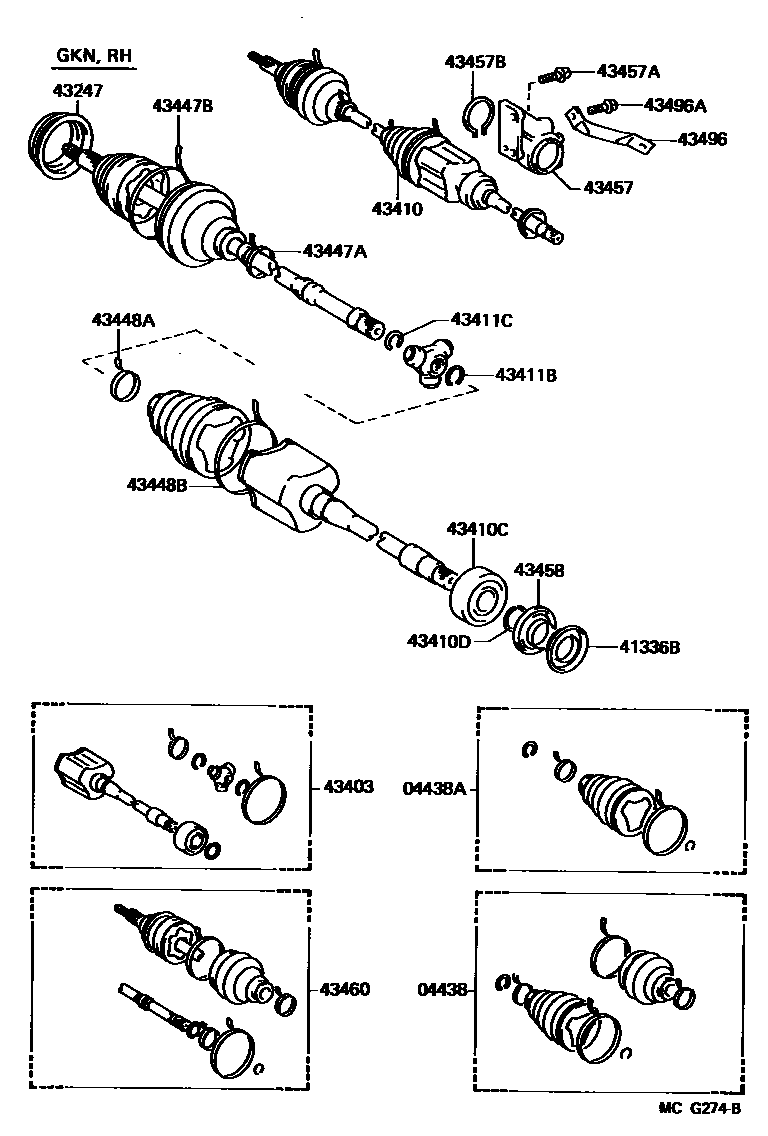 GKN, RH

43247

43447B

43457B

43457A

43496A

43496

43457

43410

43447A

43448A

43411C

43411B

43448B

43410C

43458

43410D

41336B

43403

04438A

43460

04438

MC G274-B