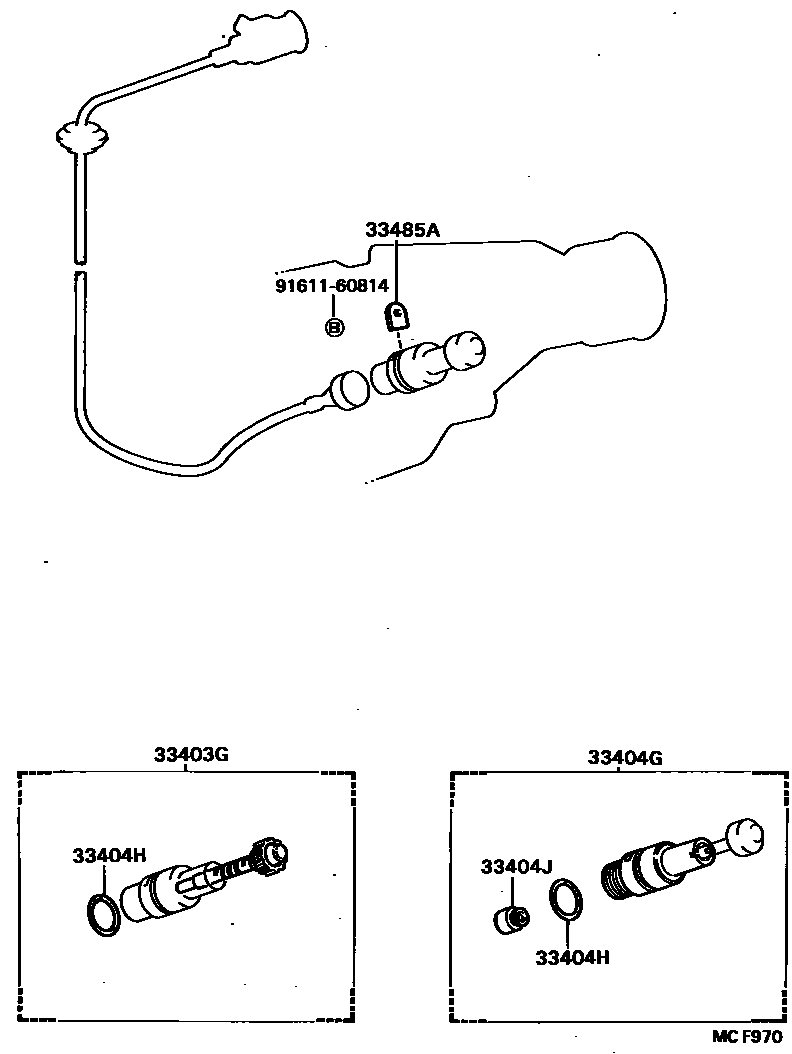 33485A
91611-60814
B
33403G
33404H
33404G
33404J
33404H
MC F970