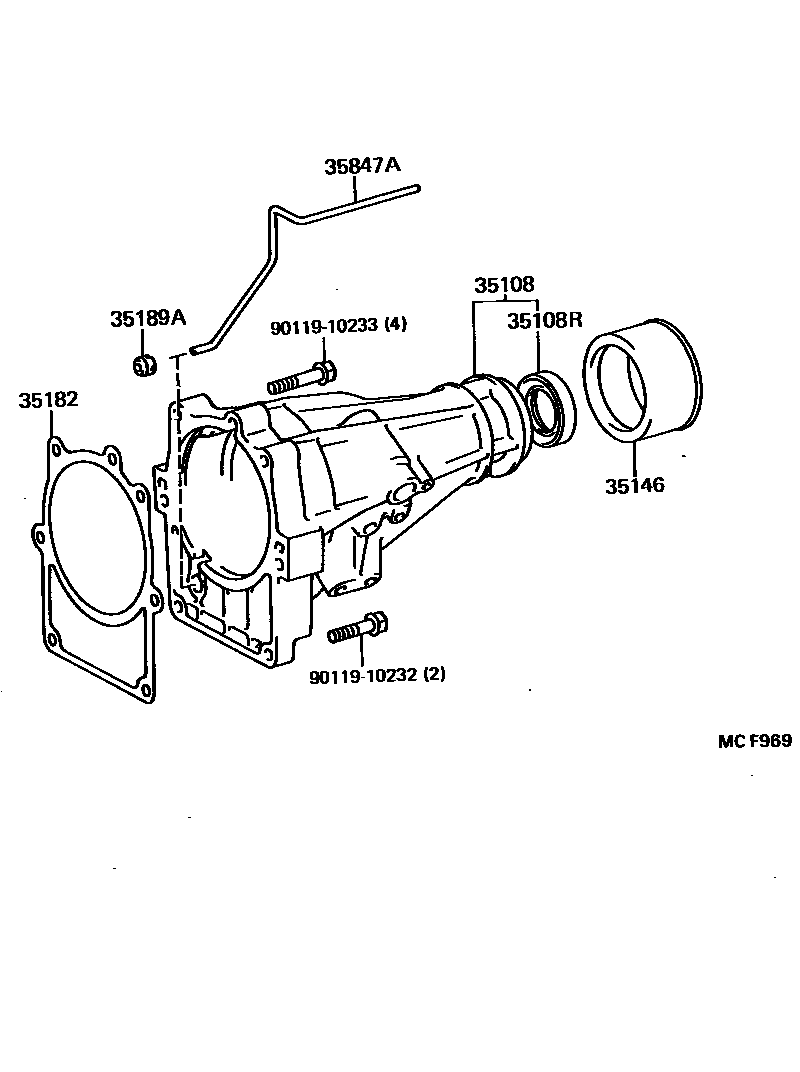 35847A

35108

35189A

90119-10233 (4)

35108R

35182

35146

90119-10232 (2)

MC F969