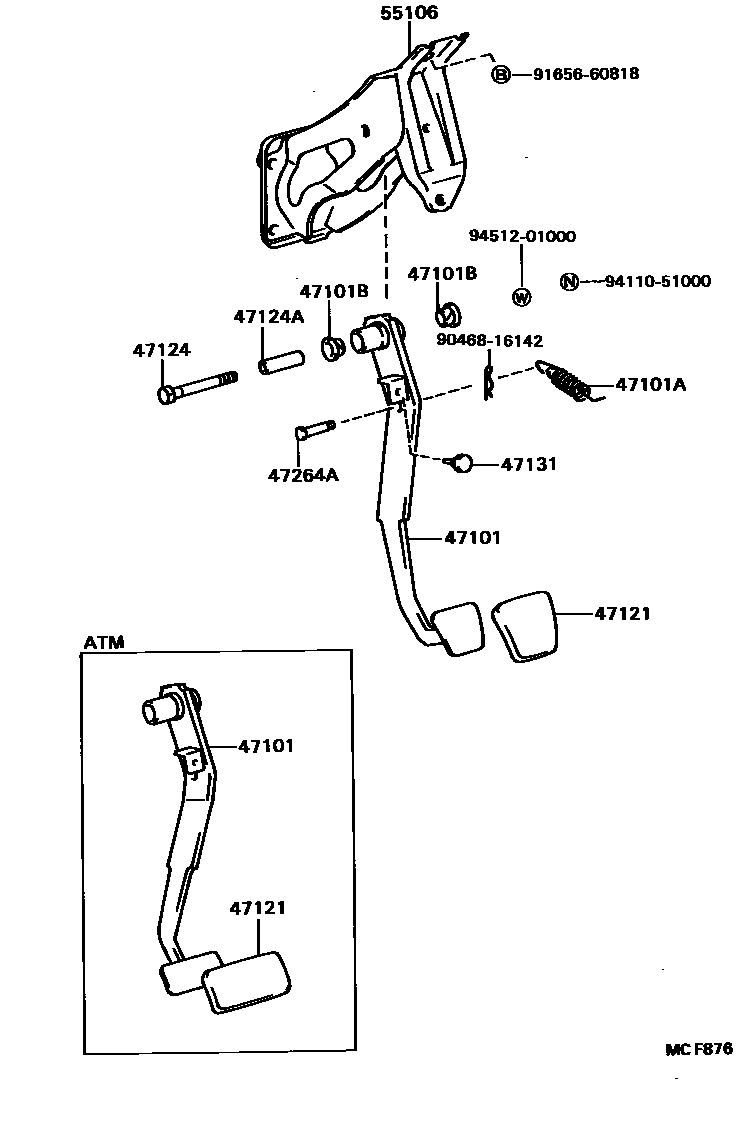 55106

B 91656-60818

94512-01000

W

N 94110-51000

47101B

47101B

47124A

47124

90468-16142

47101A

47264A

47131

47101

47121

ATM

47101

47121

MC F876