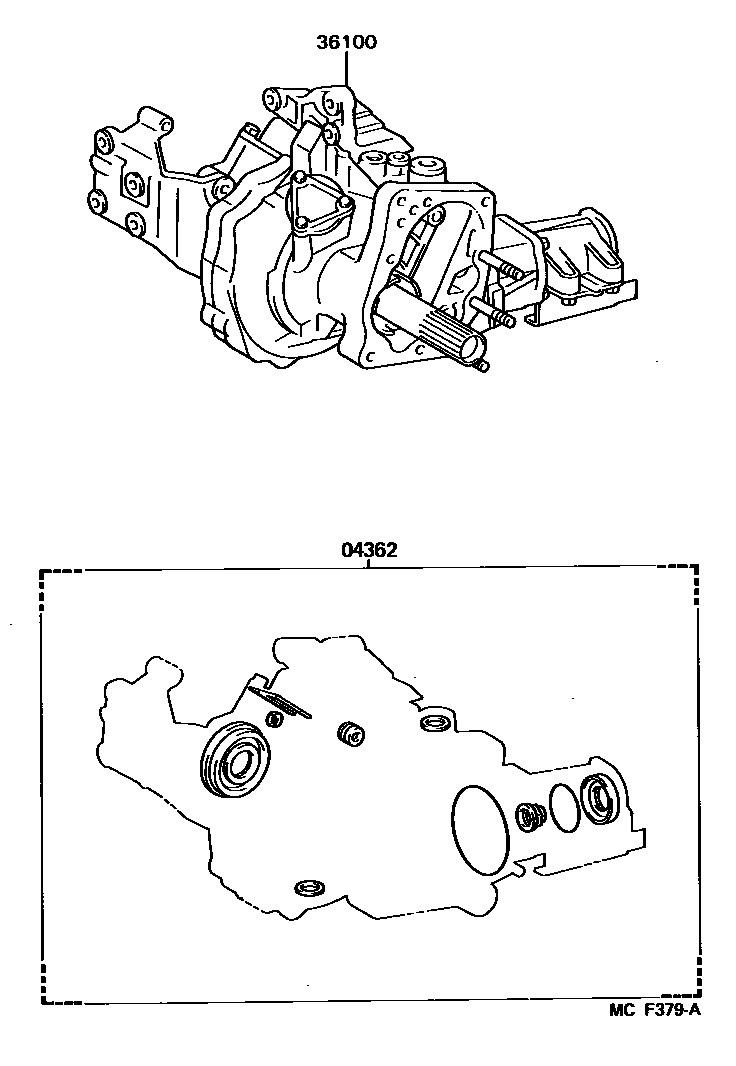 36100

04362

MC F379-A