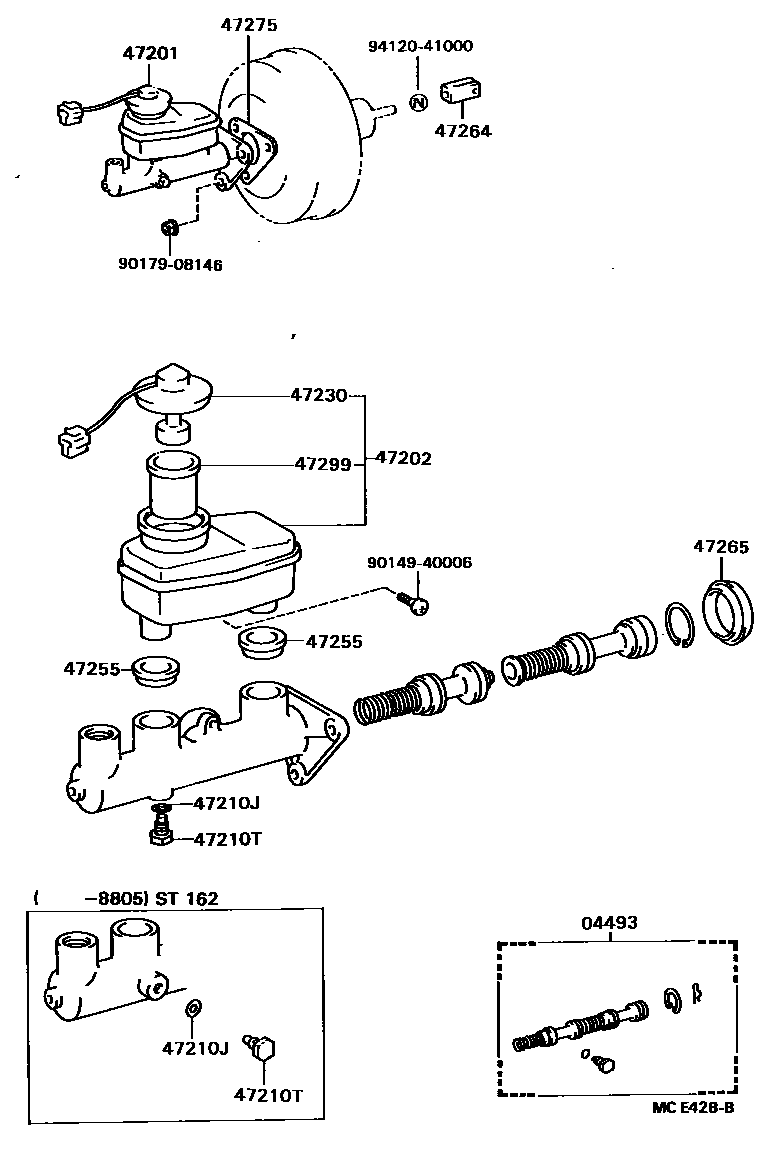 47201
47275
94120-41000
N
47264
90179-08146

47230
47299
47202
90149-40006
47265
47255
47255
47210J
47210T

( -8805) ST 162
47210J
47210T

04493

MC E428-B