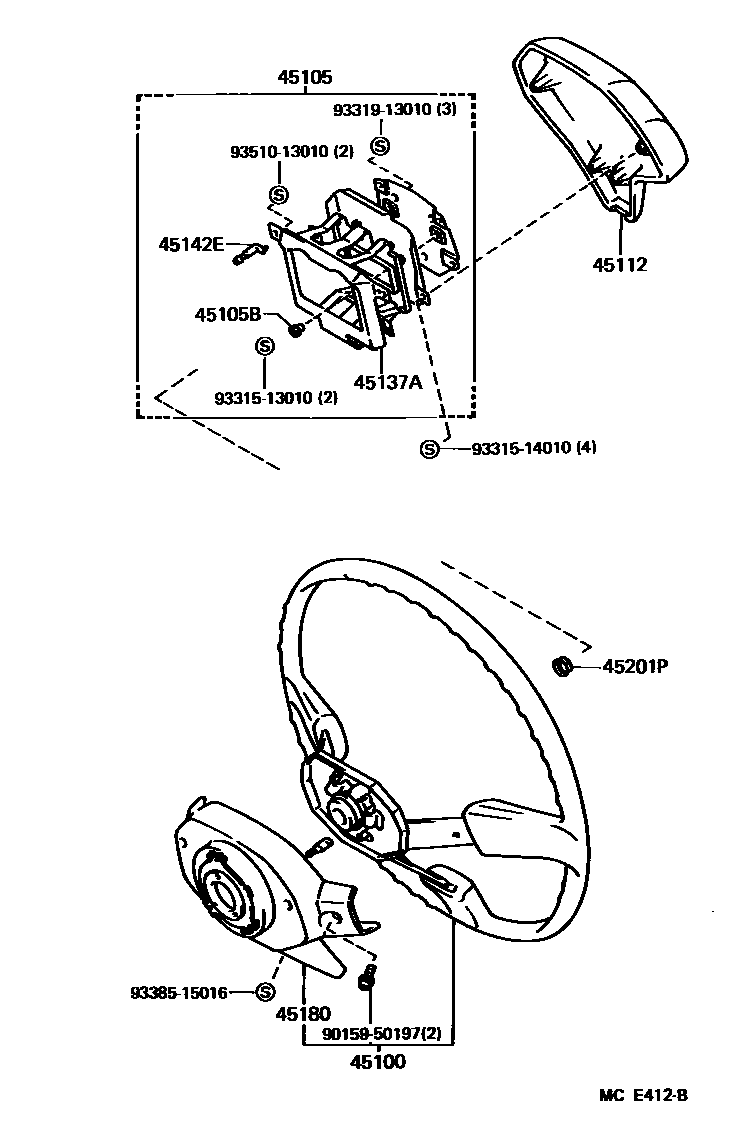 45105
93319-13010 (3)
S
93510-13010 (2)
S
45142E
45105B
S
93315-13010 (2)
45137A
45112
S
93315-14010 (4)
45201P
93385-15016
S
45180
90159-50197(2)
45100
MC E412-B