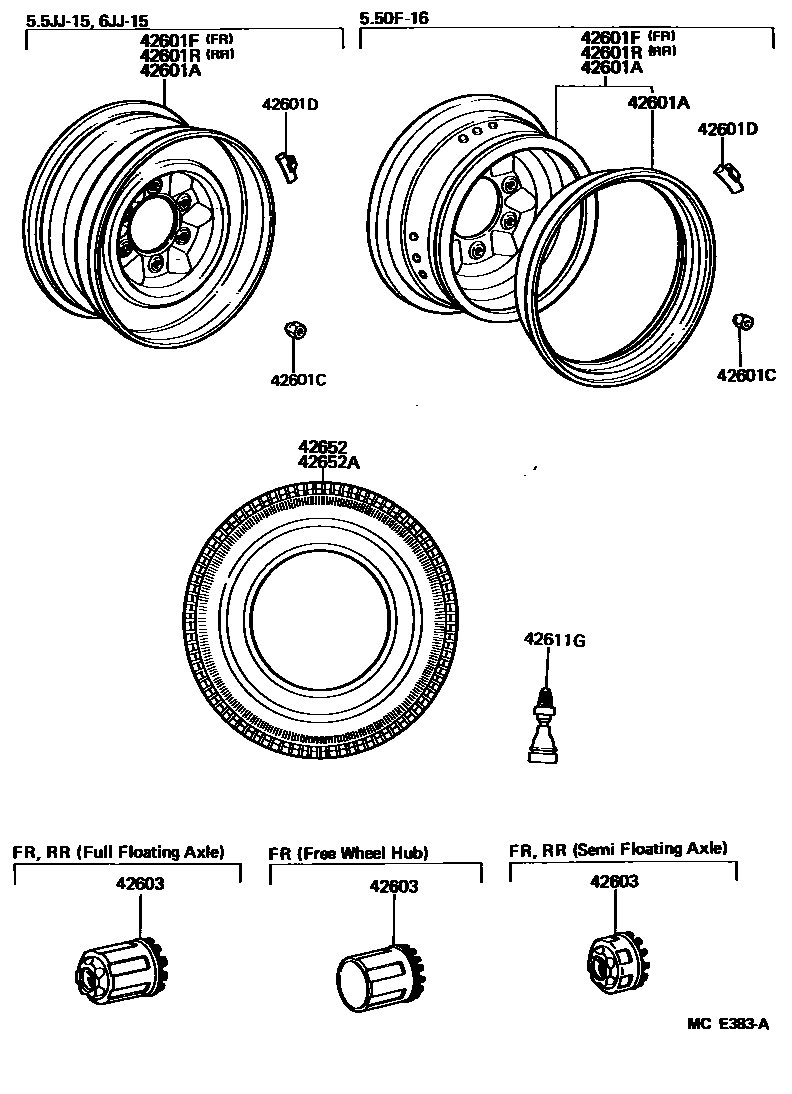 5.5JJ-15, 6JJ-15

42601F (FR)
42601R (RR)
42601A

42601D

42601C

5.50F-16

42601F (FR)
42601R (RR)
42601A

42601A

42601D

42601C

42652
42652A

42611G

FR, RR (Full Floating Axle)

42603

FR (Free Wheel Hub)

42603

FR, RR (Semi Floating Axle)

42603

MC E383-A