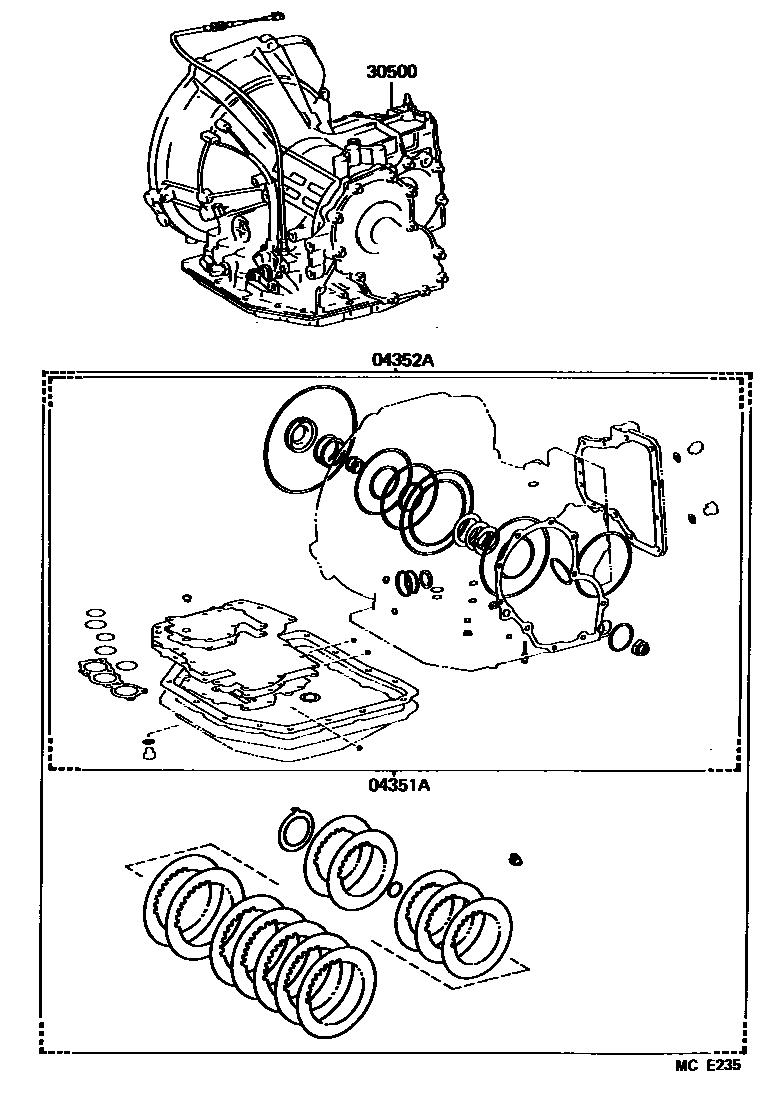 30500

04352A

04351A

MC E235