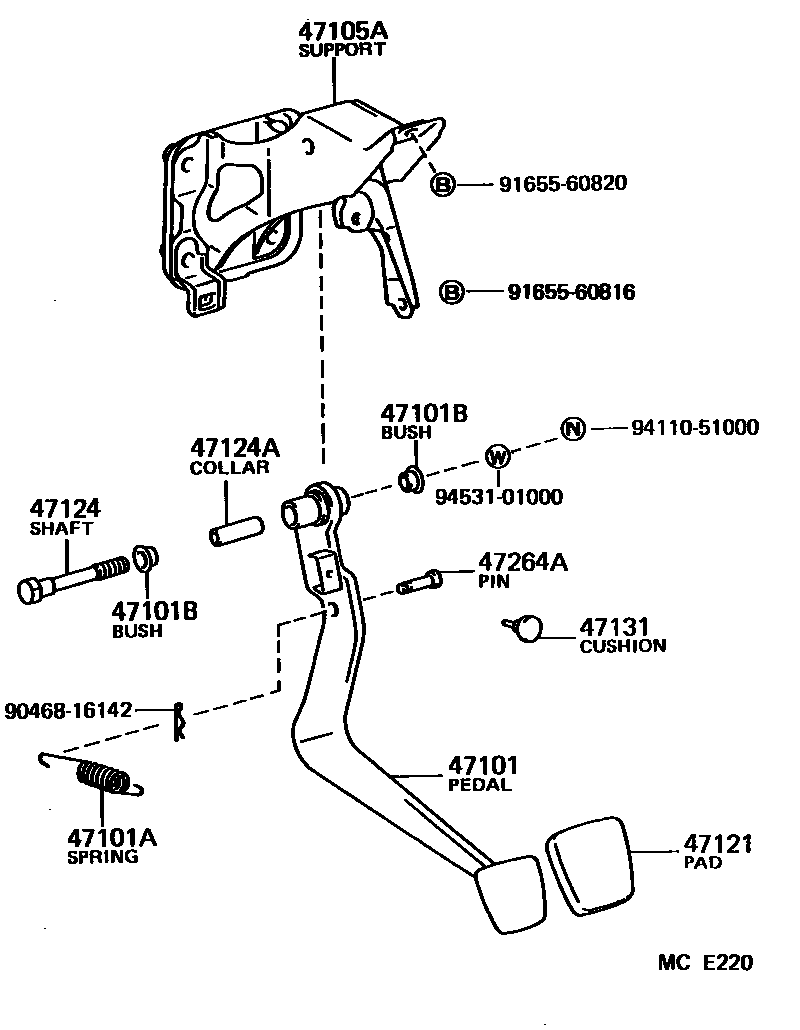 47105A
SUPPORT

B 91655-60820

B 91655-60816

47101B
BUSH

N 94110-51000

W

94531-01000

47124A
COLLAR

47124
SHAFT

47101B
BUSH

47264A
PIN

47131
CUSHION

90468-16142

47101
PEDAL

47101A
SPRING

47121
PAD

MC E220