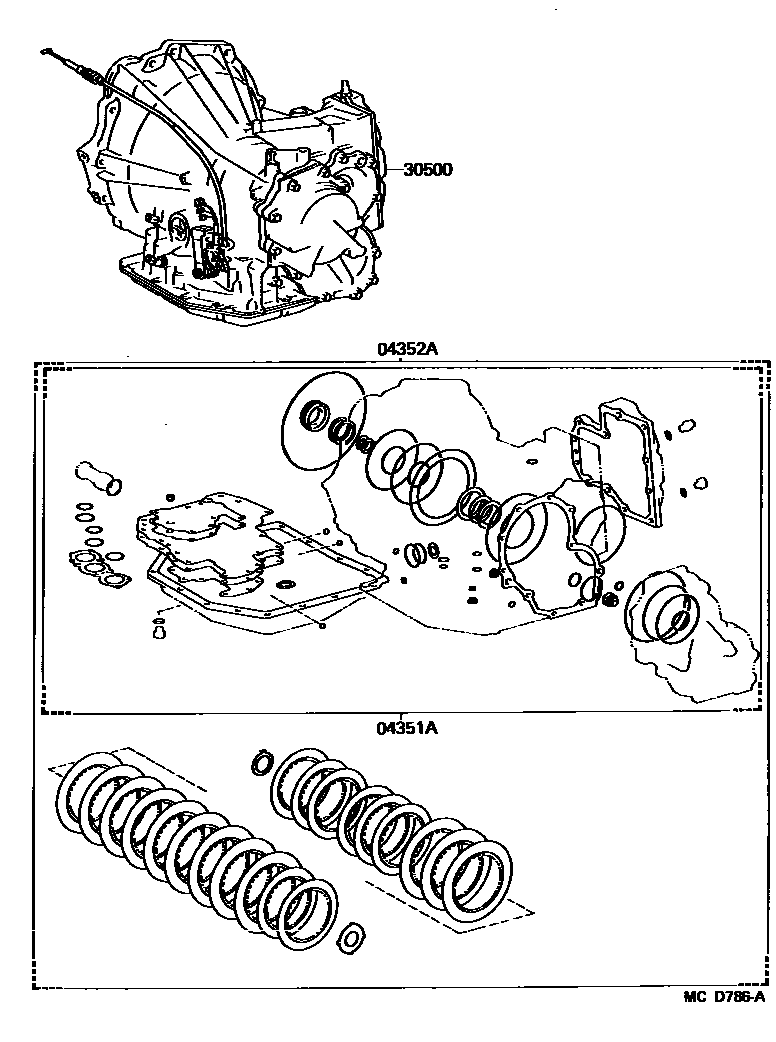 30500

04352A

04351A

MC D786-A