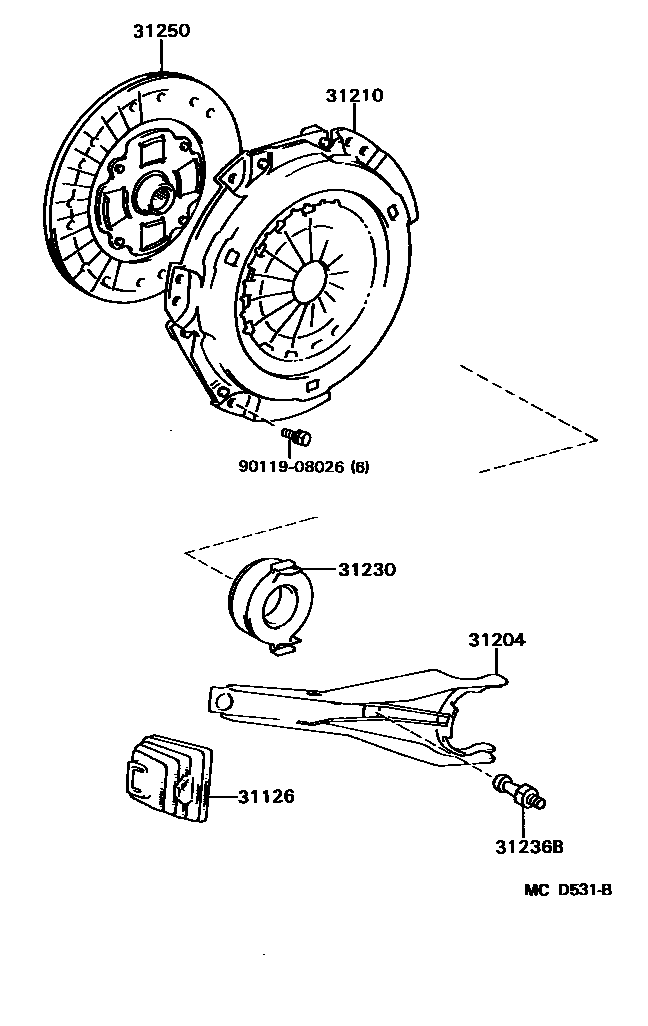 31250

31210

90119-08026 (6)

31230

31204

31126

31236B

MC D531-B