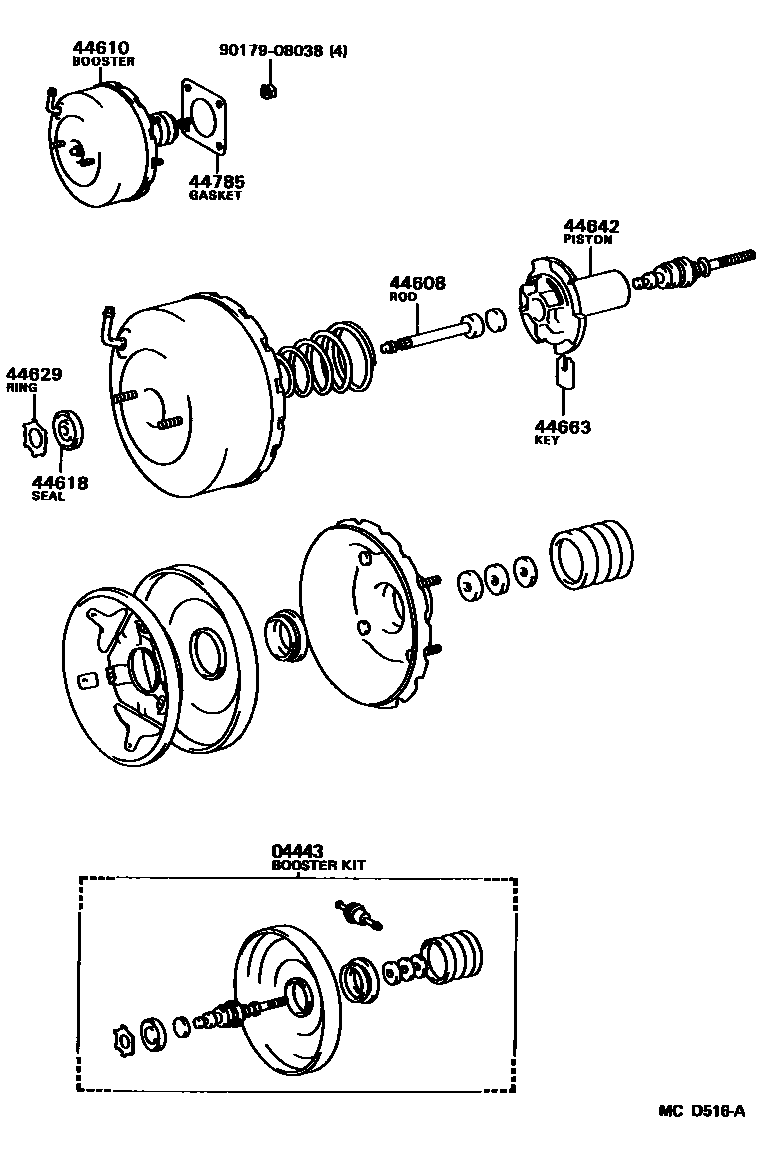 44610
BOOSTER

90179-08038 (4)

44785
GASKET

44642
PISTON

44608
ROD

44629
RING

44618
SEAL

44663
KEY

04443
BOOSTER KIT

MC D516-A