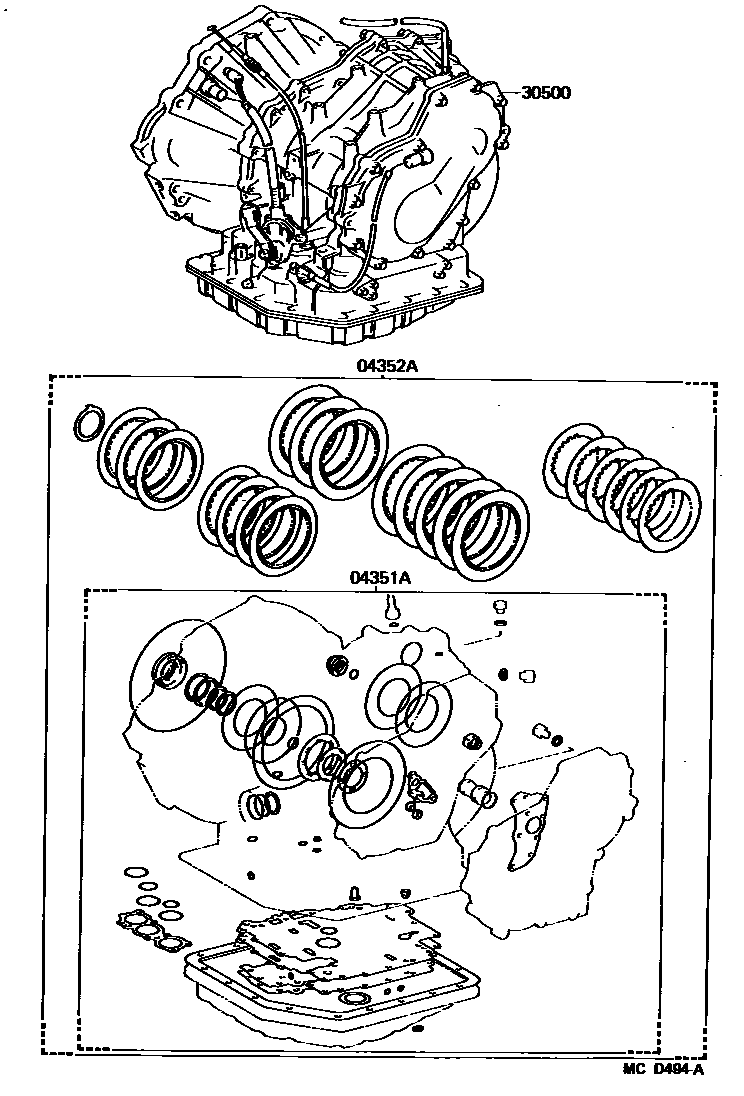 30500

04352A

04351A

MC D494-A