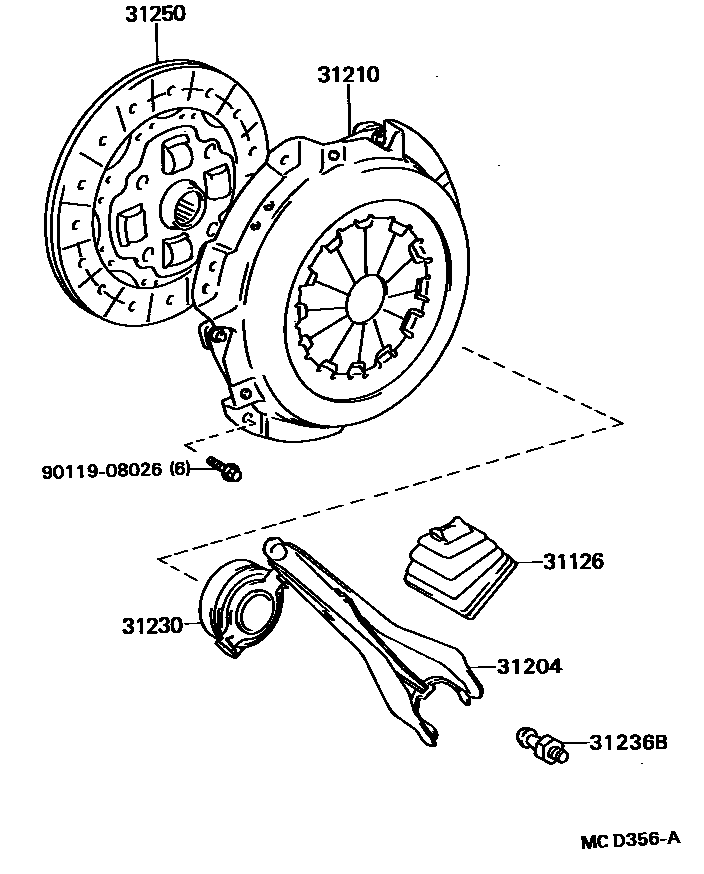 31250

31210

90119-08026 (6)

31126

31230

31204

31236B

MC D356-A