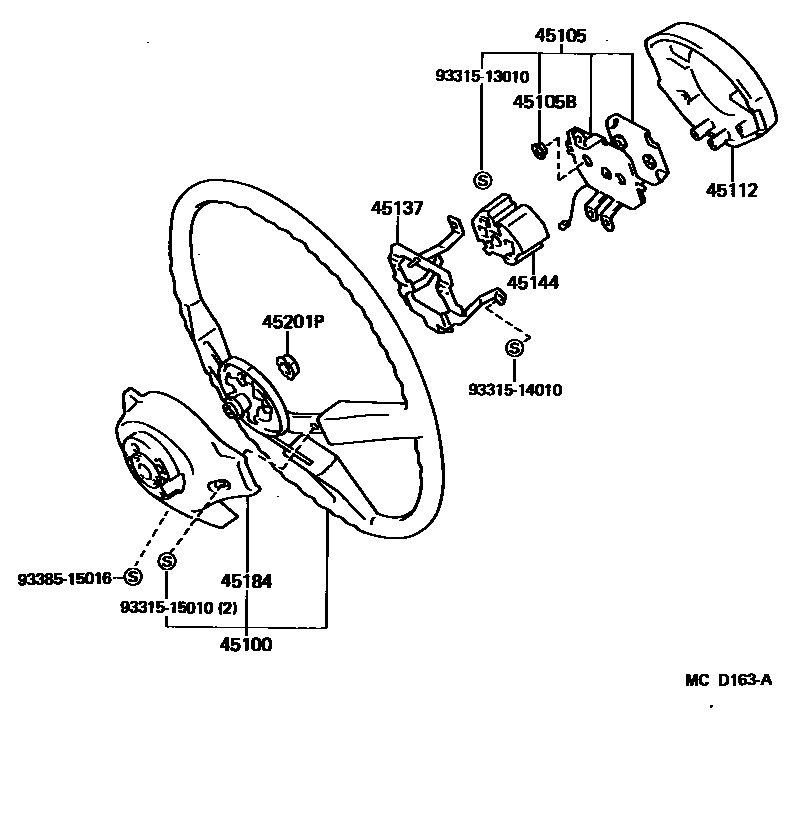 45105
93315-13010
45105B
S
45112
45137
45144
45201P
S
93315-14010
93385-15016 S
S
45184
93315-15010 (2)
45100
MC D163-A