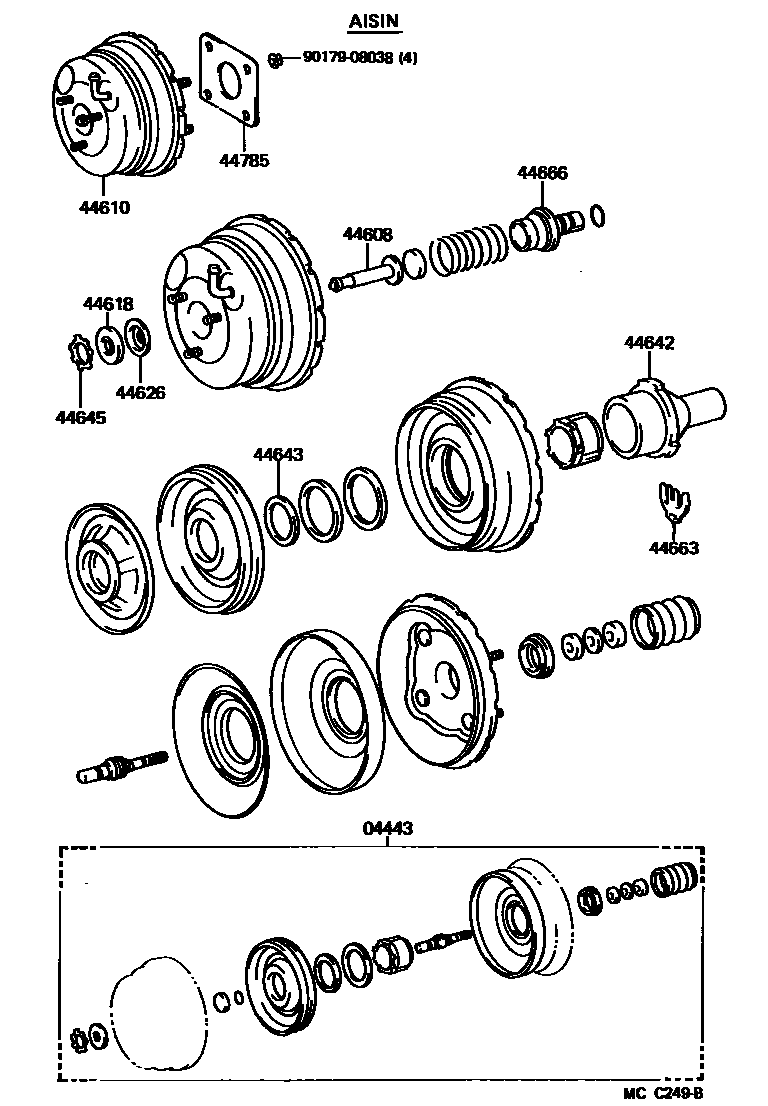 AISIN

90179-08038 (4)

44785

44610

44666

44608

44618

44626

44645

44642

44643

44663

04443

MC C249-B