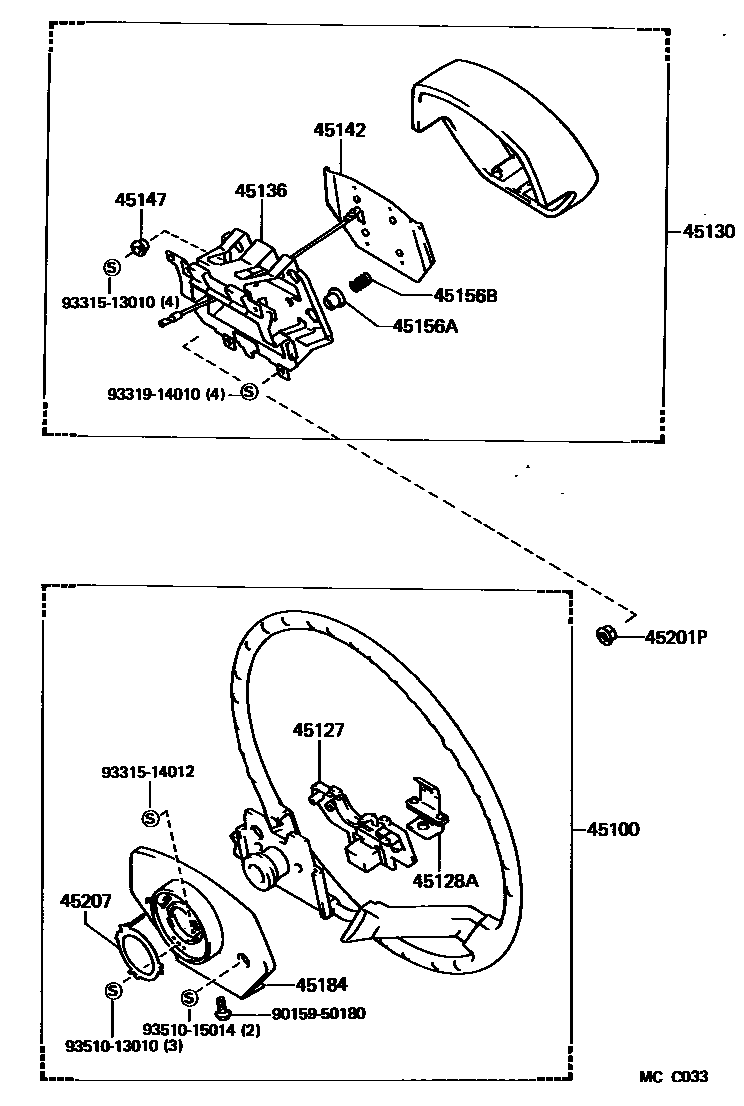 45142
45147
45136
45130
S
93315-13010 (4)
45156B
45156A
93319-14010 (4)
S
45201P
45127
93315-14012
S
45100
45128A
45207
45184
S
S
93510-15014 (2)
90159-50180
93510-13010 (3)
MC C033