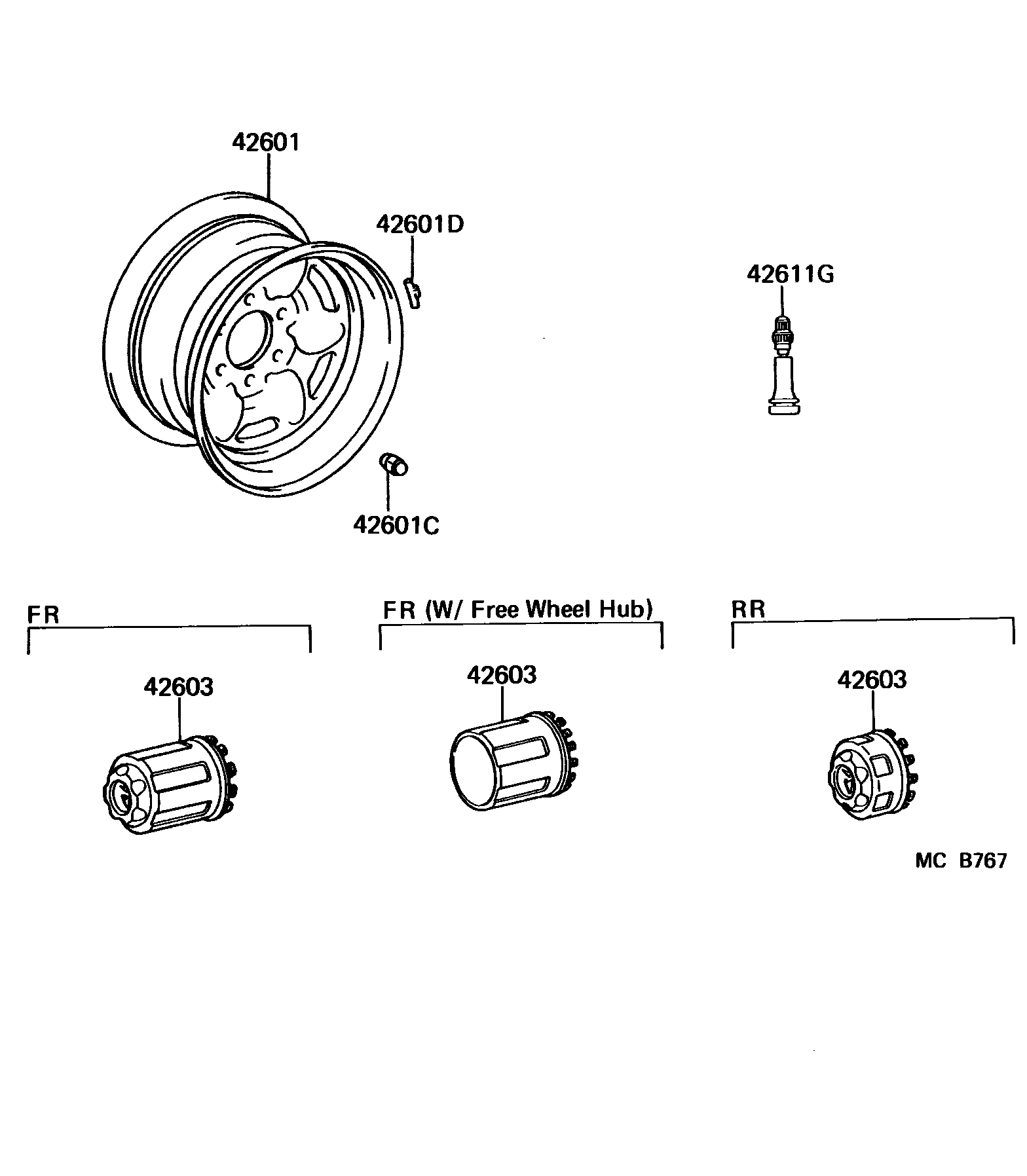 42601
42601D
42611G
42601C

FR
42603

FR (W/ Free Wheel Hub)
42603

RR
42603

MC B767