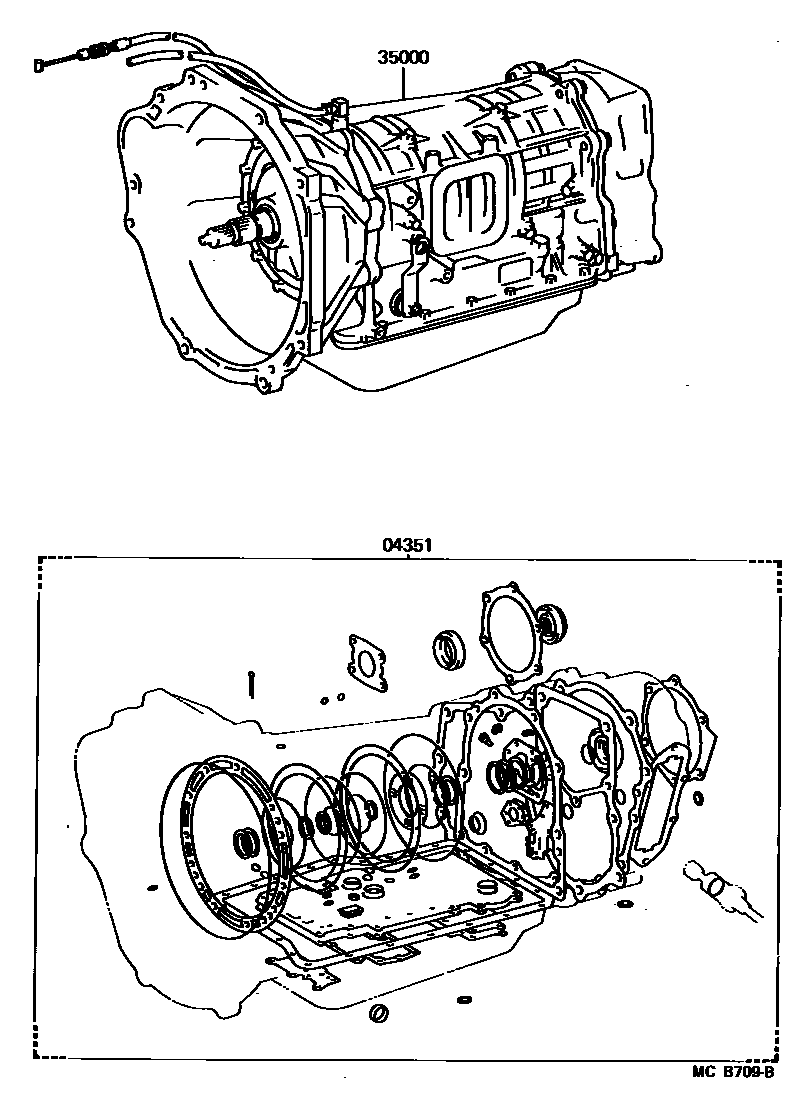 35000

04351

MC B709-B