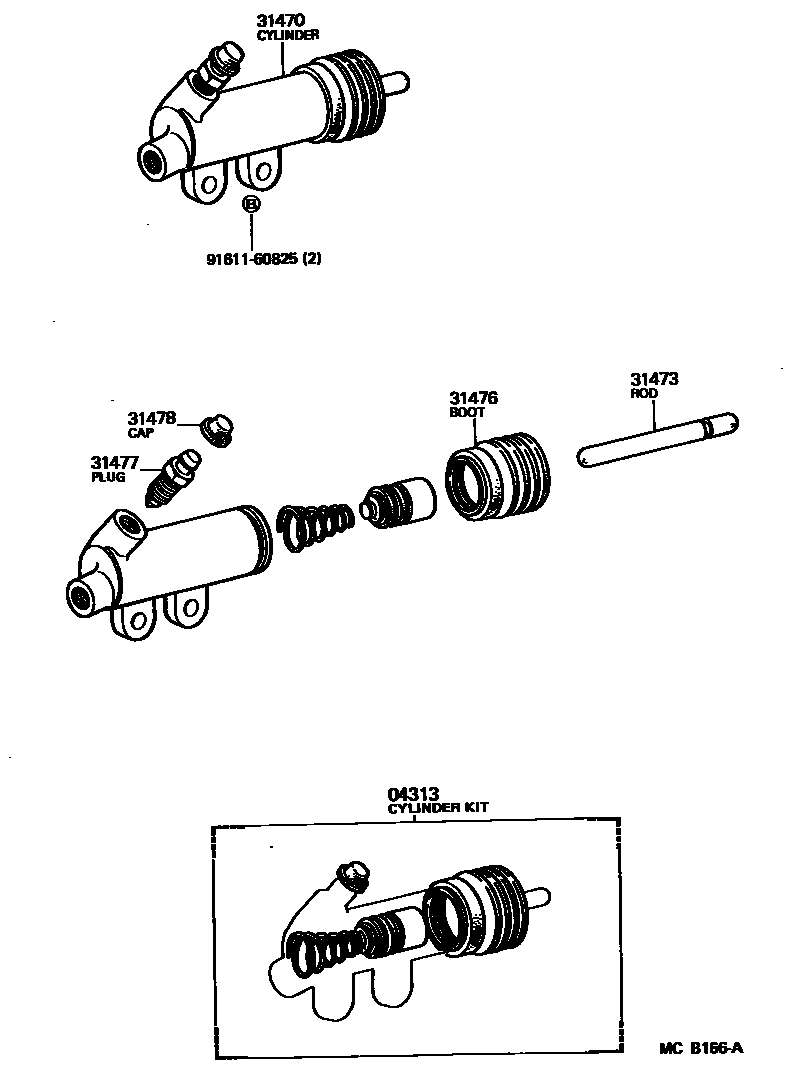 31470
CYLINDER

Ⓑ

91611-60825 (2)

31478
CAP

31477
PLUG

31476
BOOT

31473
ROD

04313
CYLINDER KIT

MC B166-A