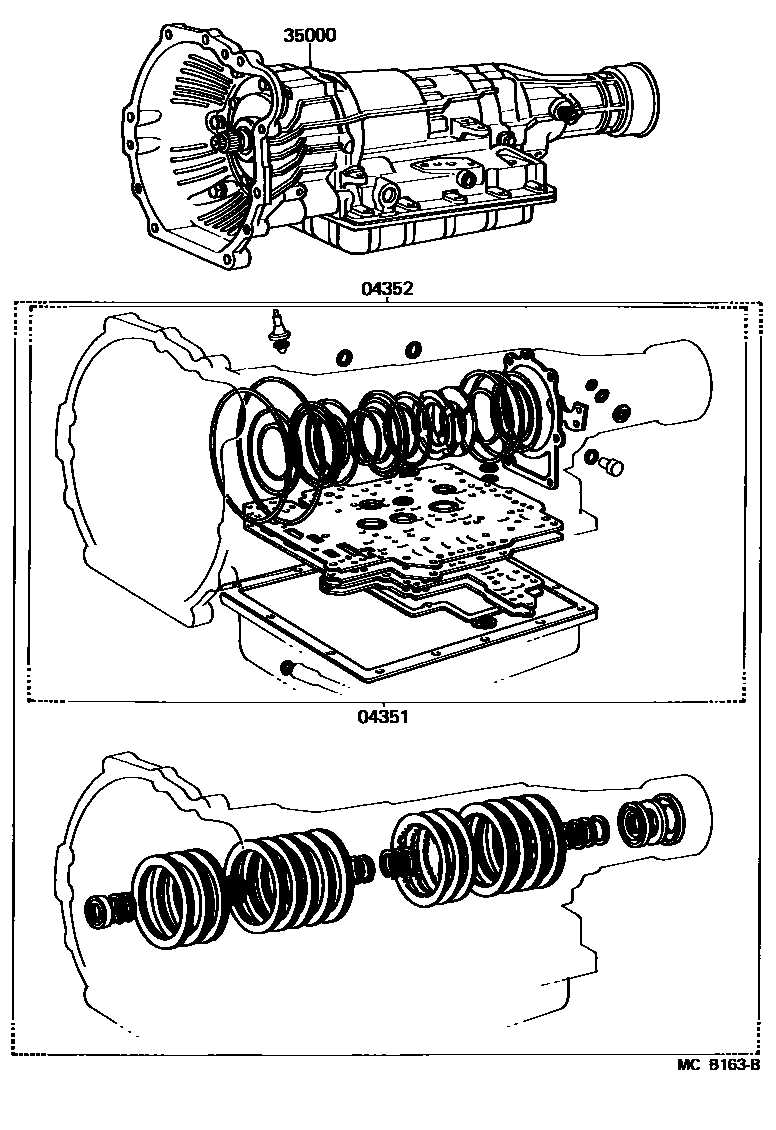 35000

04352

04351

MC 8163-B