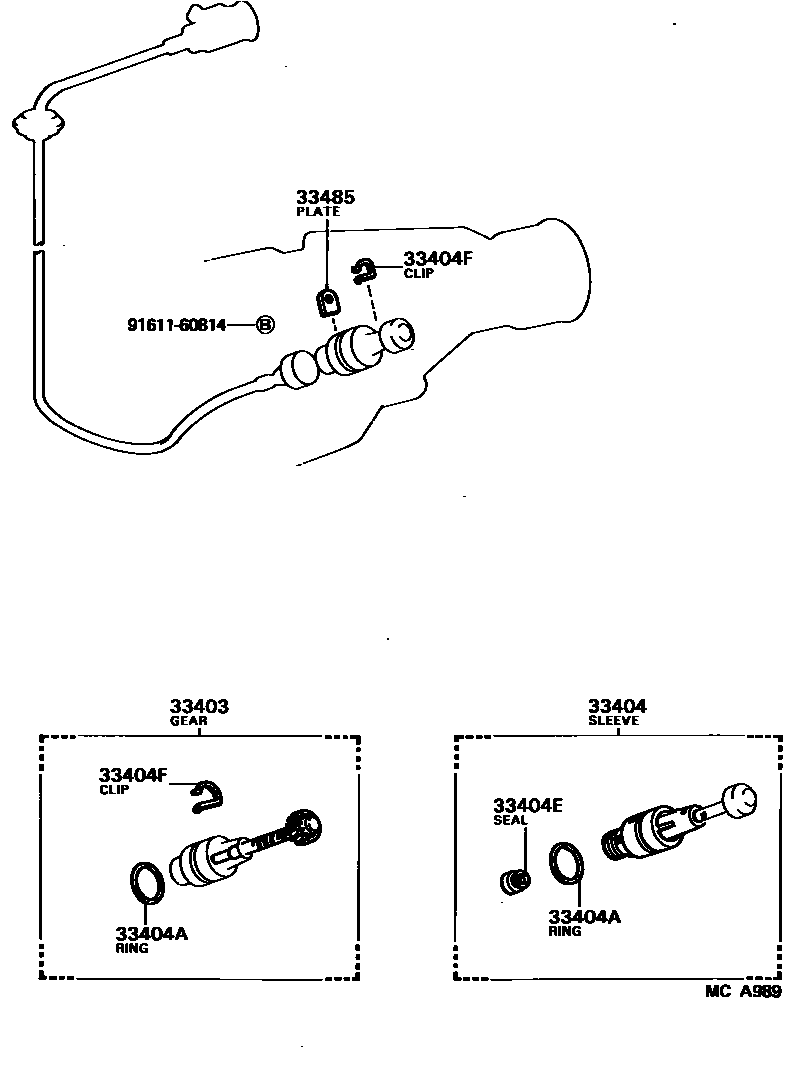 33485
PLATE

33404F
CLIP

91611-60814 Ⓑ

33403
GEAR

33404F
CLIP

33404A
RING

33404
SLEEVE

33404E
SEAL

33404A
RING

MC A989