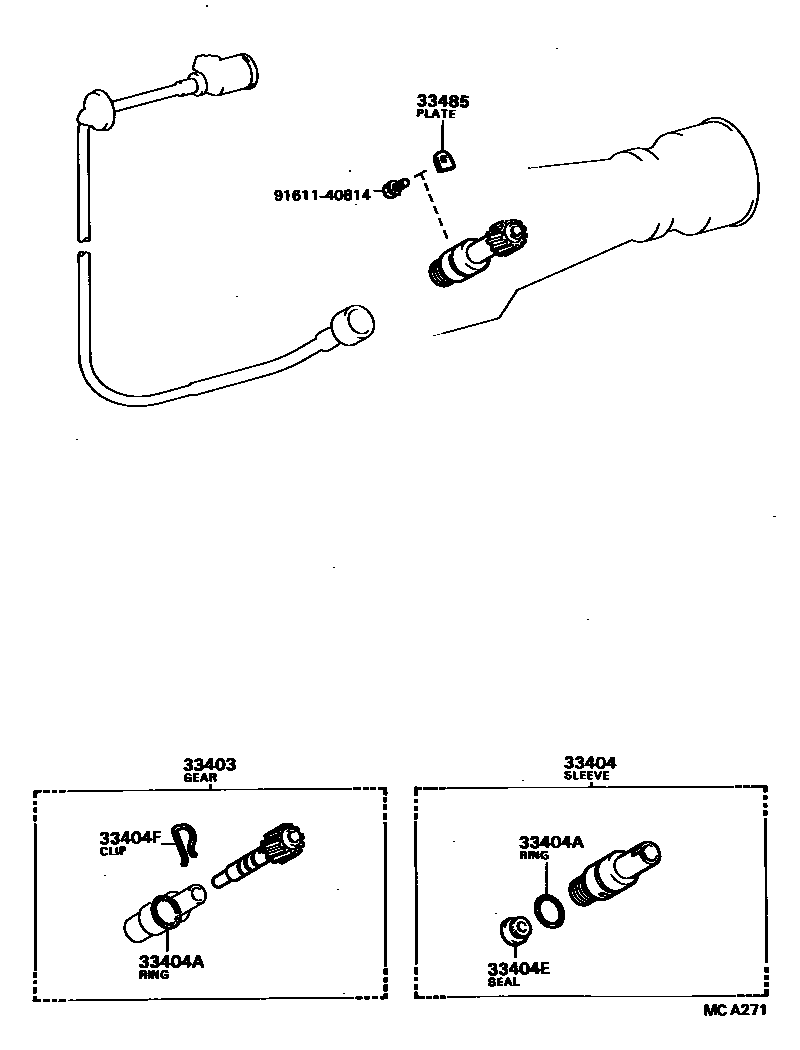 33485
PLATE

91611-40814

33403
GEAR

33404F
CLIP

33404A
RING

33404
SLEEVE

33404A
RING

33404E
SEAL

MC A271