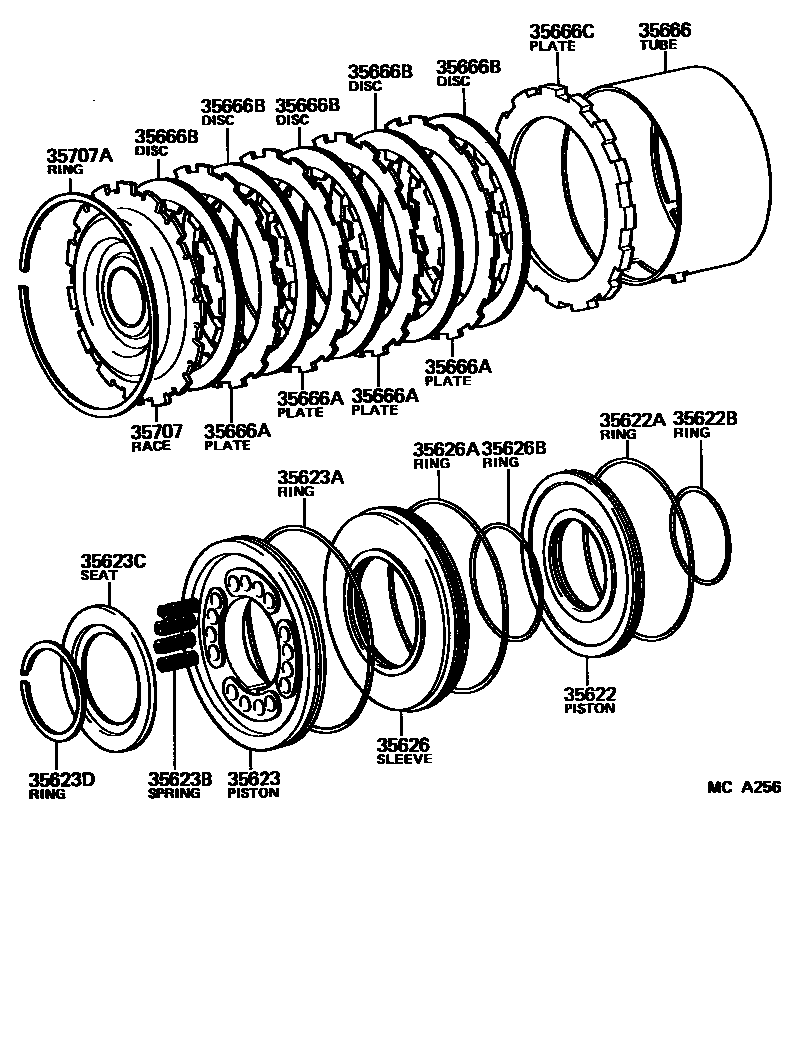 35666C
PLATE

35666
TUBE

35666B
DISC

35666B
DISC

35666B
DISC

35666B
DISC

35666B
DISC

35707A
RING

35666A
PLATE

35666A
PLATE

35666A
PLATE

35707
RACE

35666A
PLATE

35622A
RING

35622B
RING

35626A
RING

35626B
RING

35623A
RING

35623C
SEAT

35622
PISTON

35626
SLEEVE

35623D
RING

35623B
SPRING

35623
PISTON

MC A256