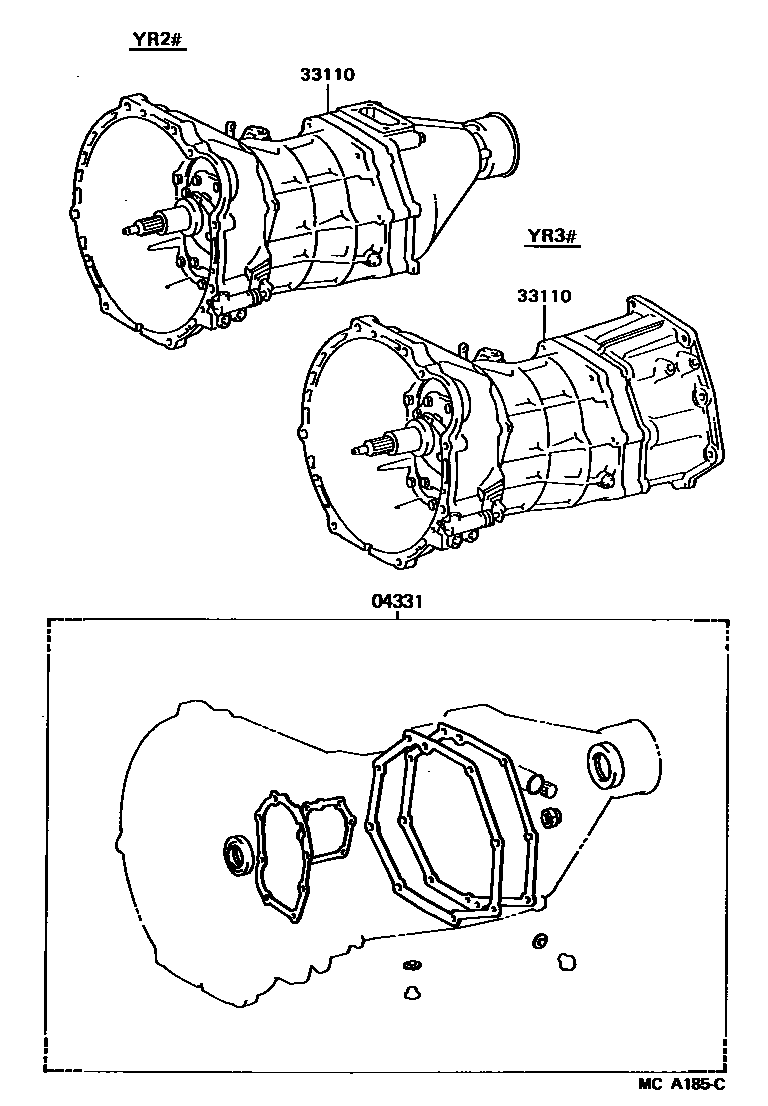 YR2#

33110

YR3#

33110

04331

MC A185-C