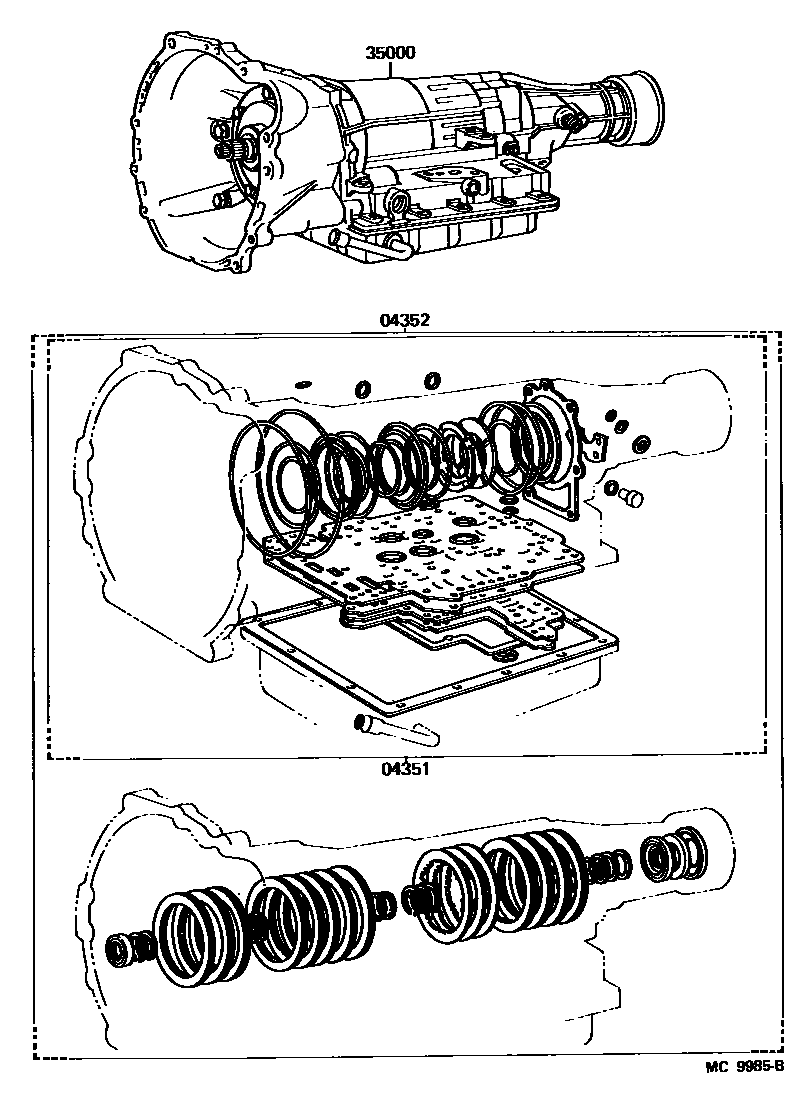 35000

04352

04351

MC 9985-B