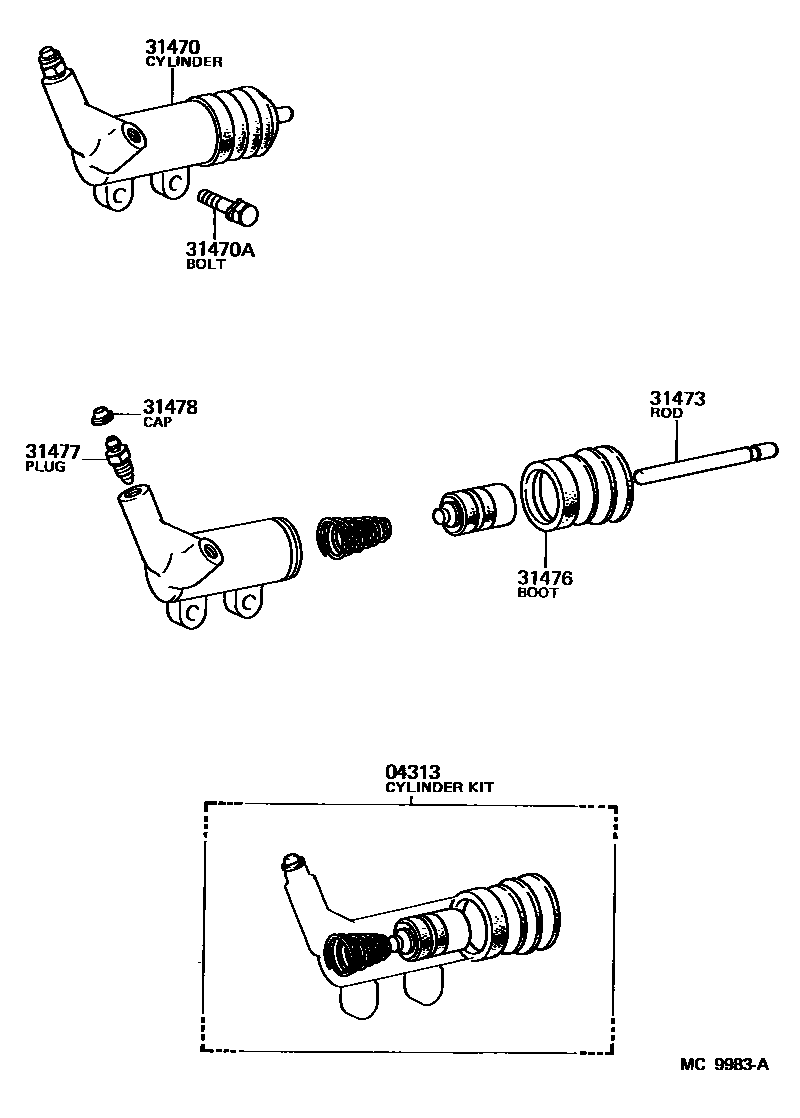 31470
CYLINDER

31470A
BOLT

31478
CAP

31477
PLUG

31473
ROD

31476
BOOT

04313
CYLINDER KIT

MC 9983-A