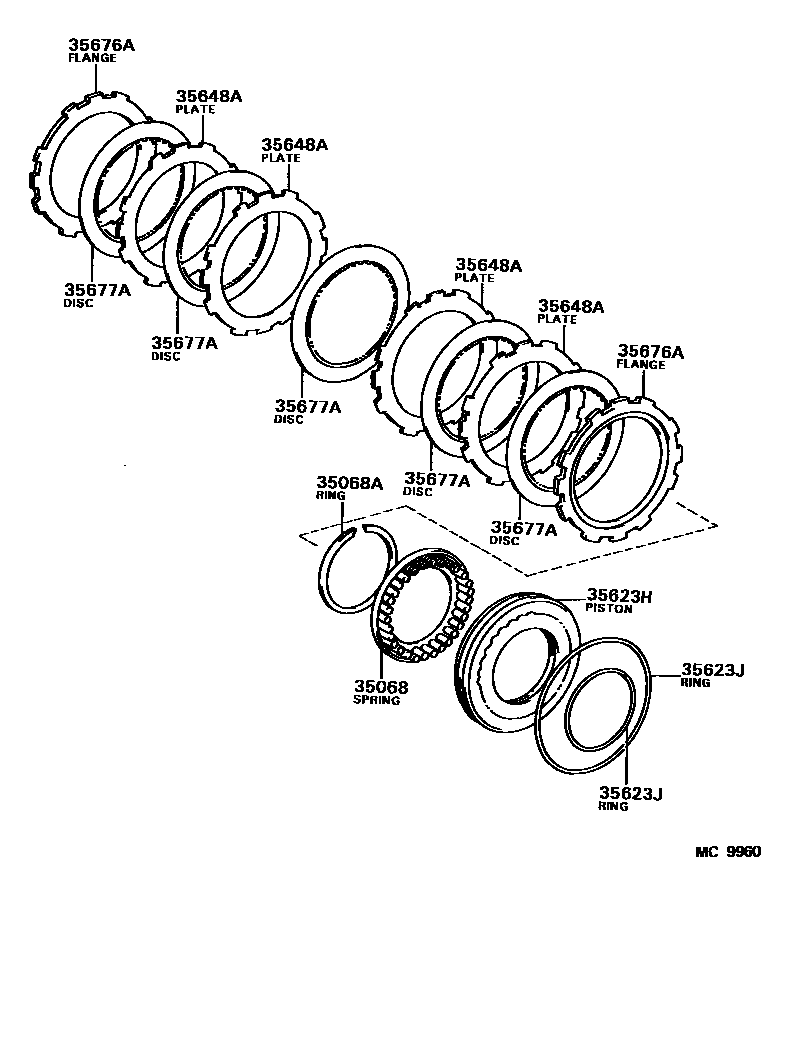 35676A
FLANGE

35648A
PLATE

35648A
PLATE

35677A
DISC

35677A
DISC

35677A
DISC

35648A
PLATE

35648A
PLATE

35676A
FLANGE

35677A
DISC

35677A
DISC

35068A
RING

35623H
PISTON

35068
SPRING

35623J
RING

35623J
RING

MC 9960