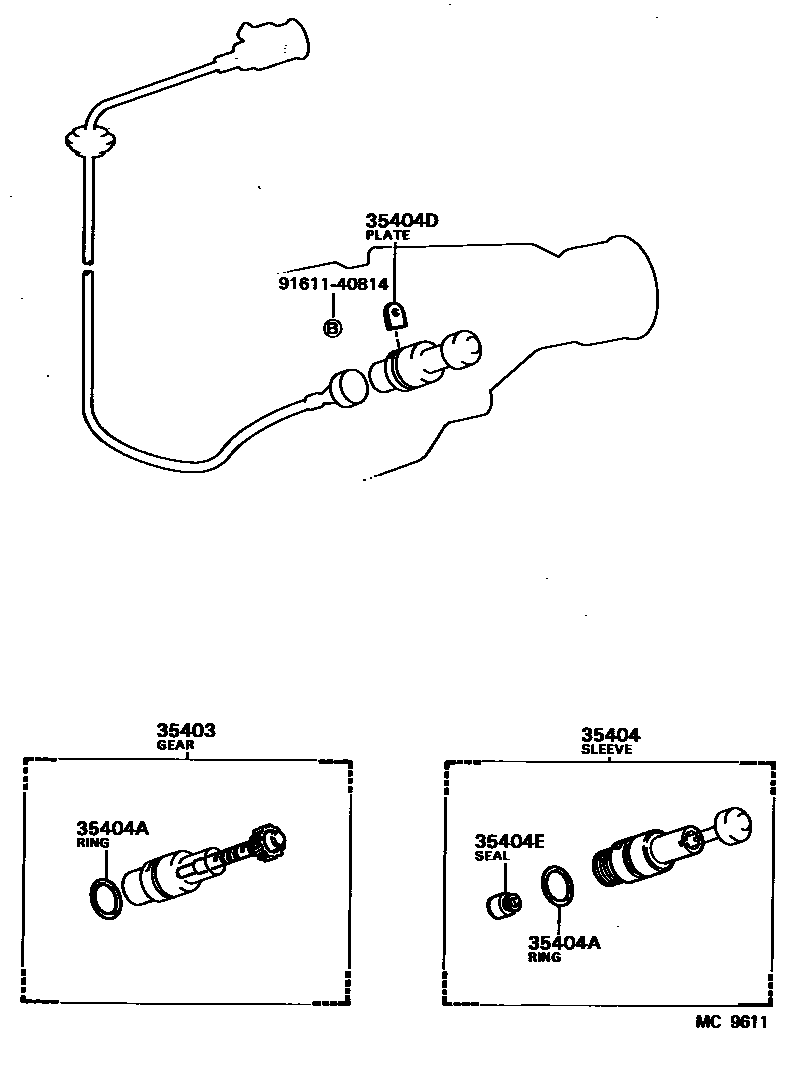 35404D
PLATE

91611-40814

B

35403
GEAR

35404A
RING

35404
SLEEVE

35404E
SEAL

35404A
RING

MC 9611