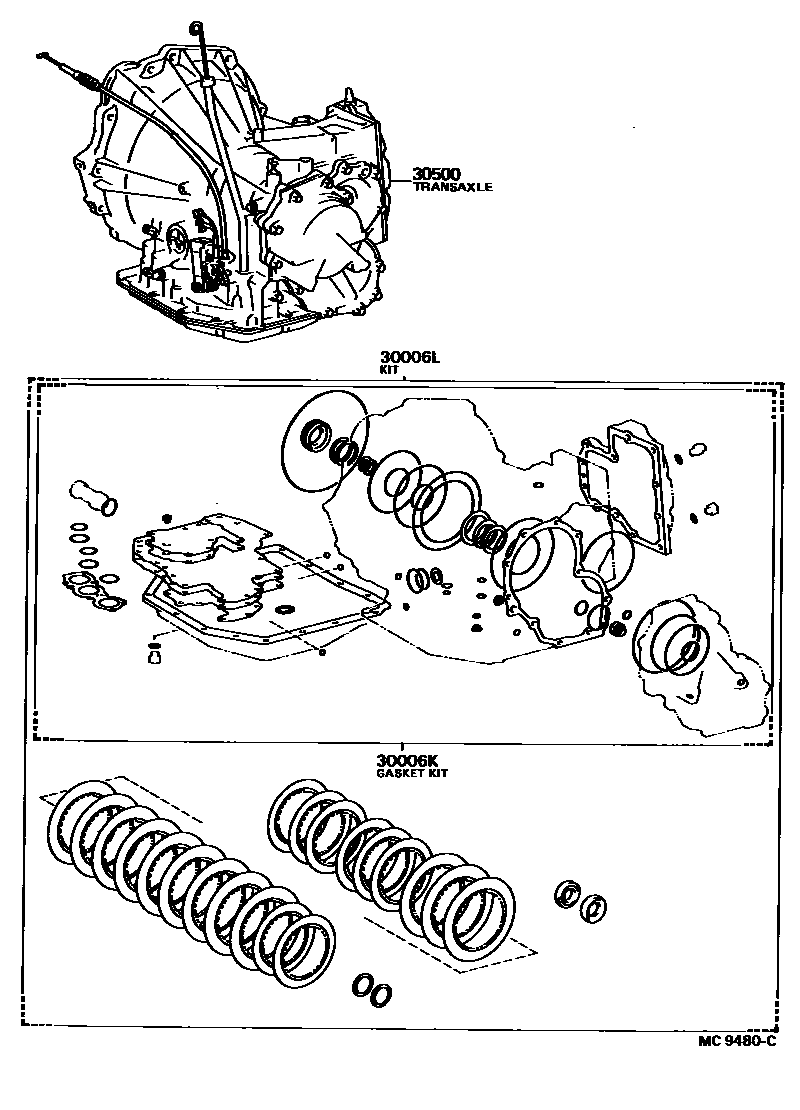 30500
TRANSAXLE

30006L
KIT

30006K
GASKET KIT

MC 9480-C