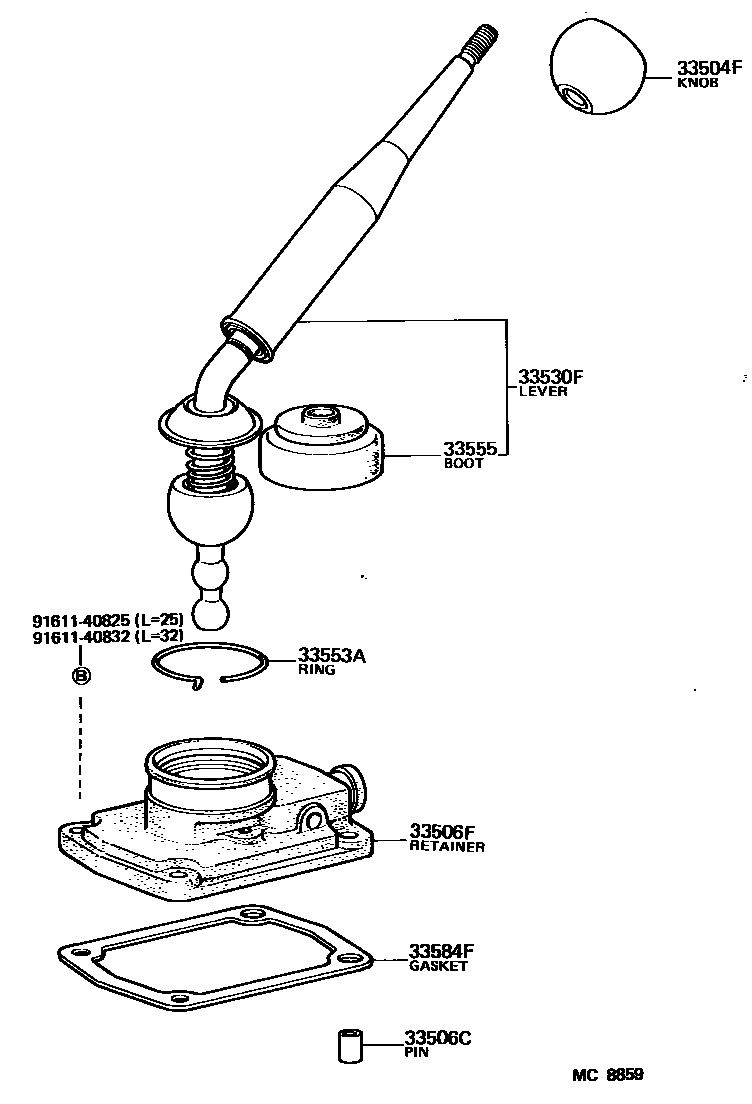 33504F
KNOB

33530F
LEVER

33555
BOOT

91611-40825 (L=25)
91611-40832 (L=32)
B

33553A
RING

33506F
RETAINER

33584F
GASKET

33506C
PIN

MC 8859